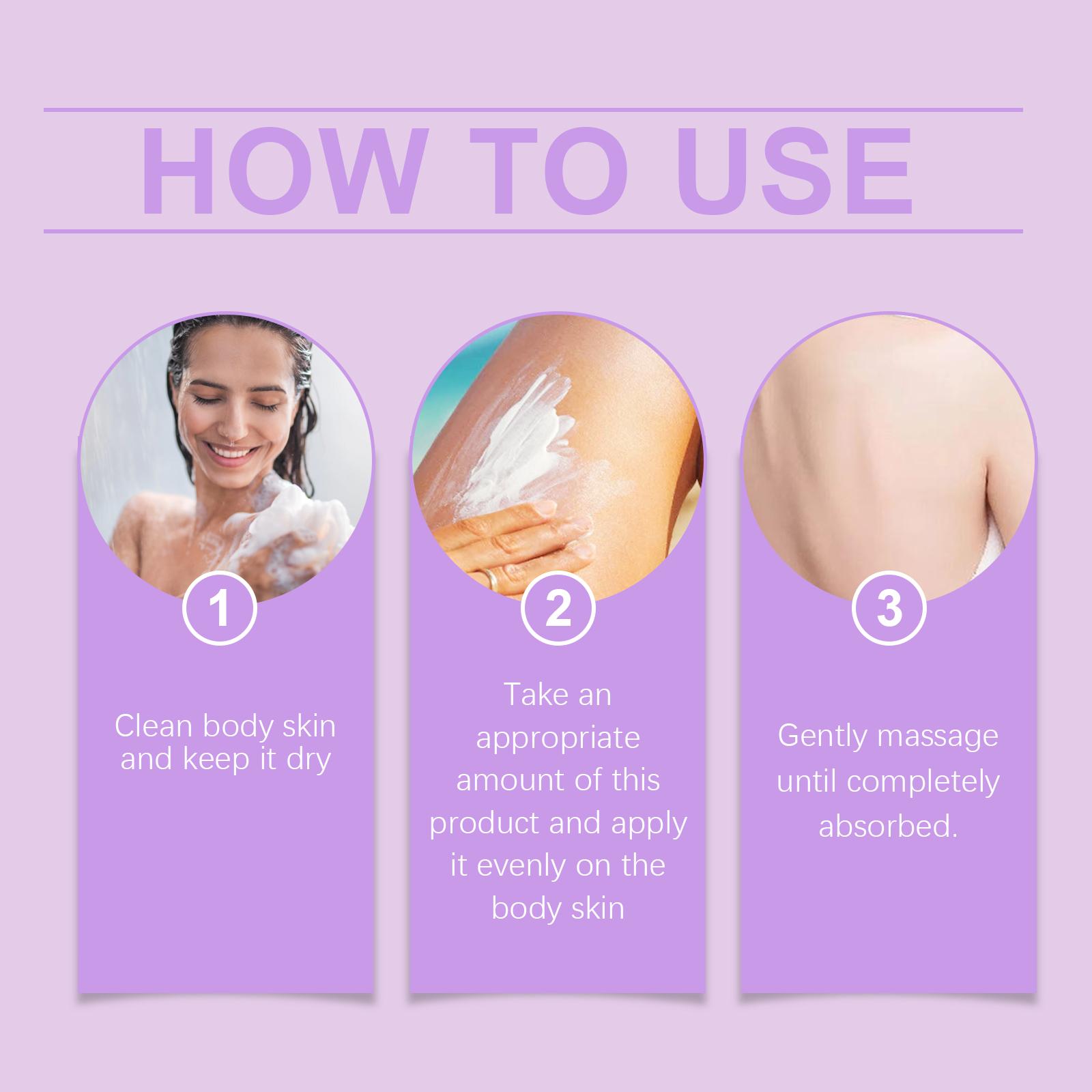 HOW TO USE

1

Clean body skin and keep it dry

2

Take an appropriate amount of this product and apply it evenly on the body skin

3

Gently massage until completely absorbed.