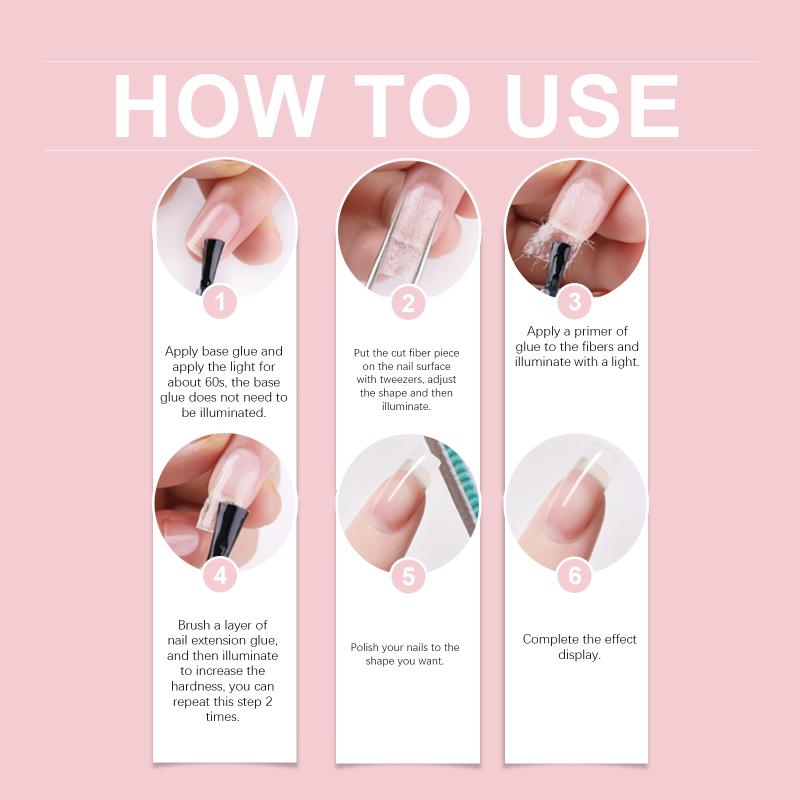 HOW TO USE

1

Apply base glue and apply the light for about 60s, the base glue does not need to be illuminated.

2

Put the cut fiber piece on the nail surface with tweezers, adjust the shape and then illuminate.

3

Apply a primer of glue to the fibers and illuminate with a light.

4

Brush a layer of nail extension glue, and then illuminate to increase the hardness, you can repeat this step 2 times.

5

Polish your nails to the shape you want.

6

Complete the effect display.