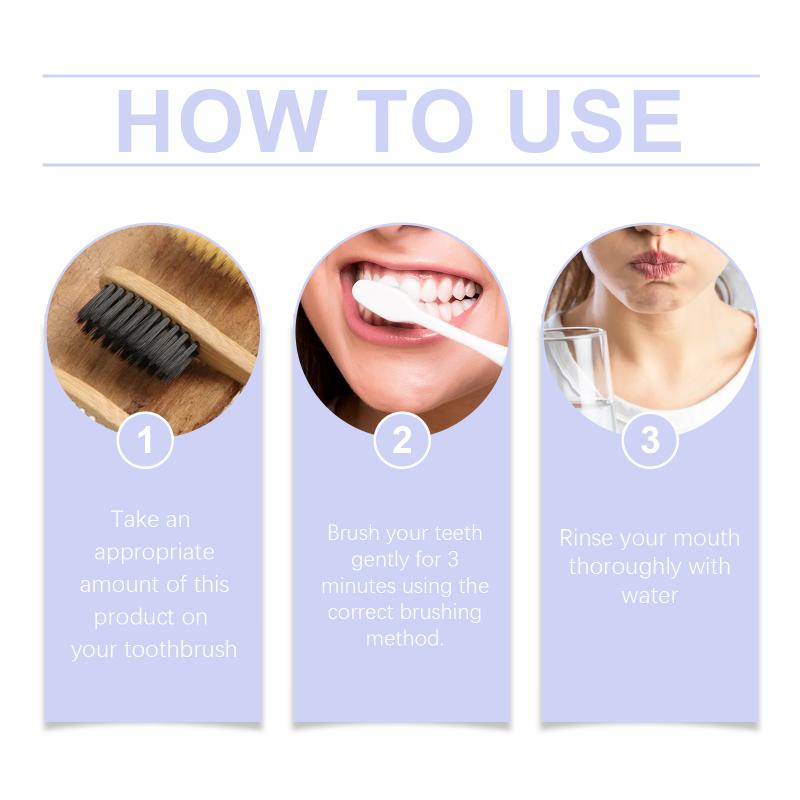 HOW TO USE

1

Take an appropriate amount of this product on your toothbrush

2

Brush your teeth gently for 3 minutes using the correct brushing method.

3

Rinse your mouth thoroughly with water