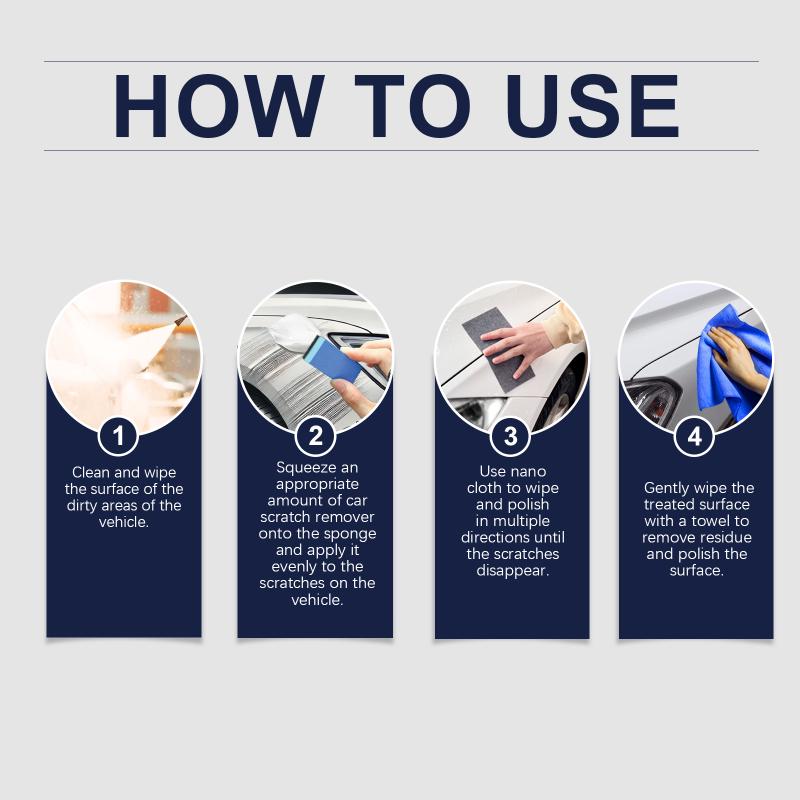 HOW TO USE

1
Clean and wipe the surface of the dirty areas of the vehicle.

2
Squeeze an appropriate amount of car scratch remover onto the sponge and apply it evenly to the scratches on the vehicle.

3
Use nano cloth to wipe and polish in multiple directions until the scratches disappear.

4
Gently wipe the treated surface with a towel to remove residue and polish the surface.