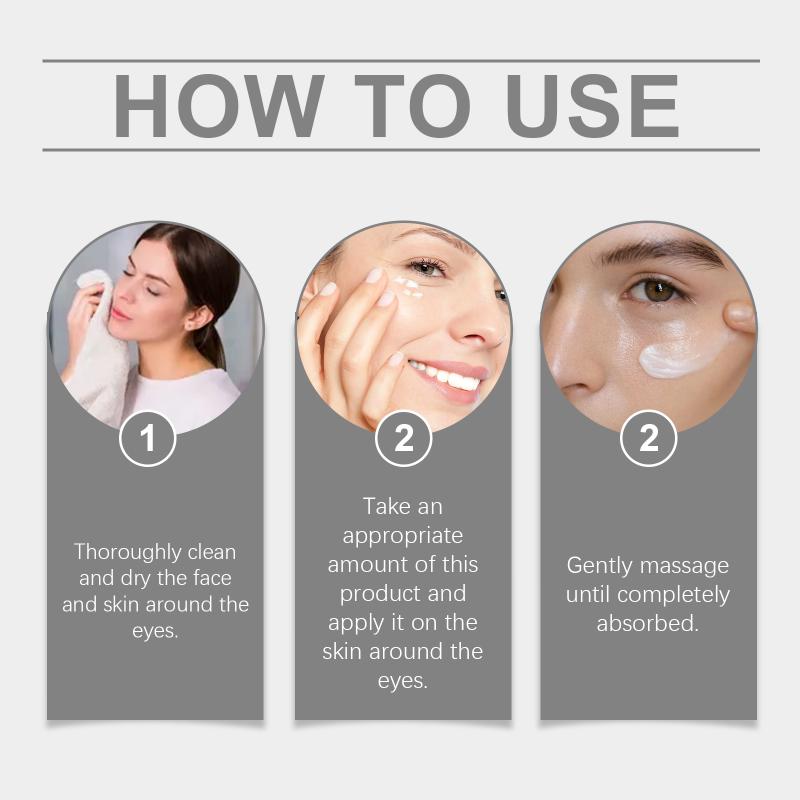 HOW TO USE

1

Thoroughly clean and dry the face and skin around the eyes.

2

Take an appropriate amount of this product and apply it on the skin around the eyes.

2

Gently massage until completely absorbed.