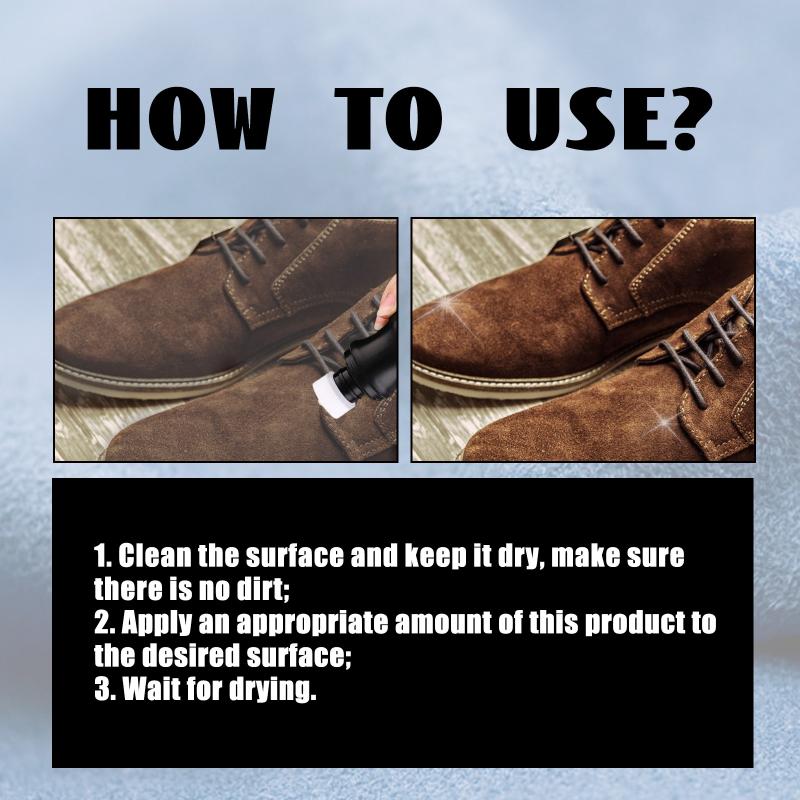 HOW TO USE?

1. Clean the surface and keep it dry, make sure there is no dirt;
2. Apply an appropriate amount of this product to the desired surface;
3. Wait for drying.