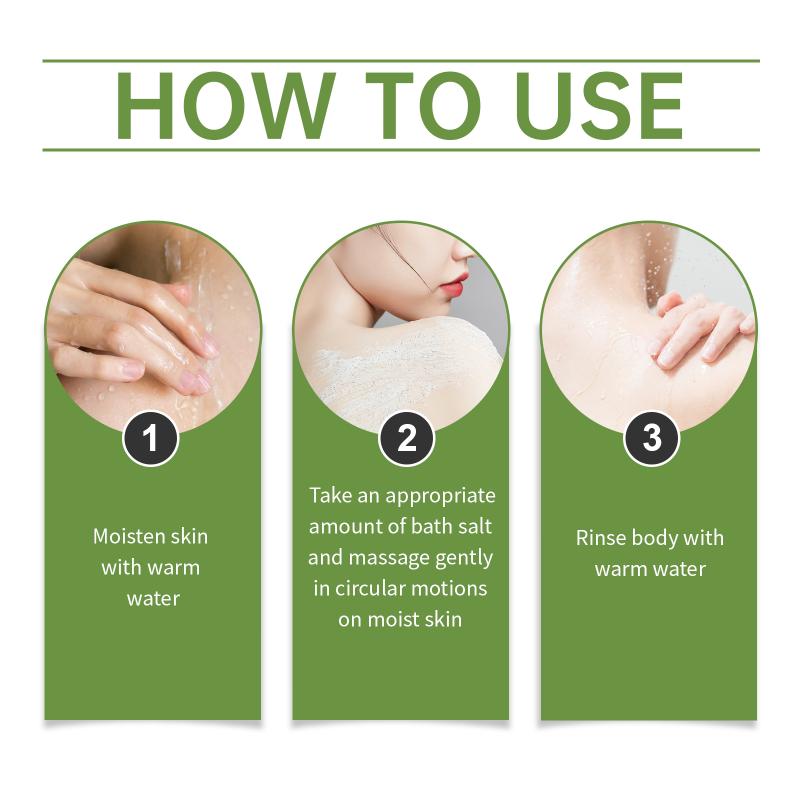 HOW TO USE

1

Moisten skin with warm water

2

Take an appropriate amount of bath salt and massage gently in circular motions on moist skin

3

Rinse body with warm water