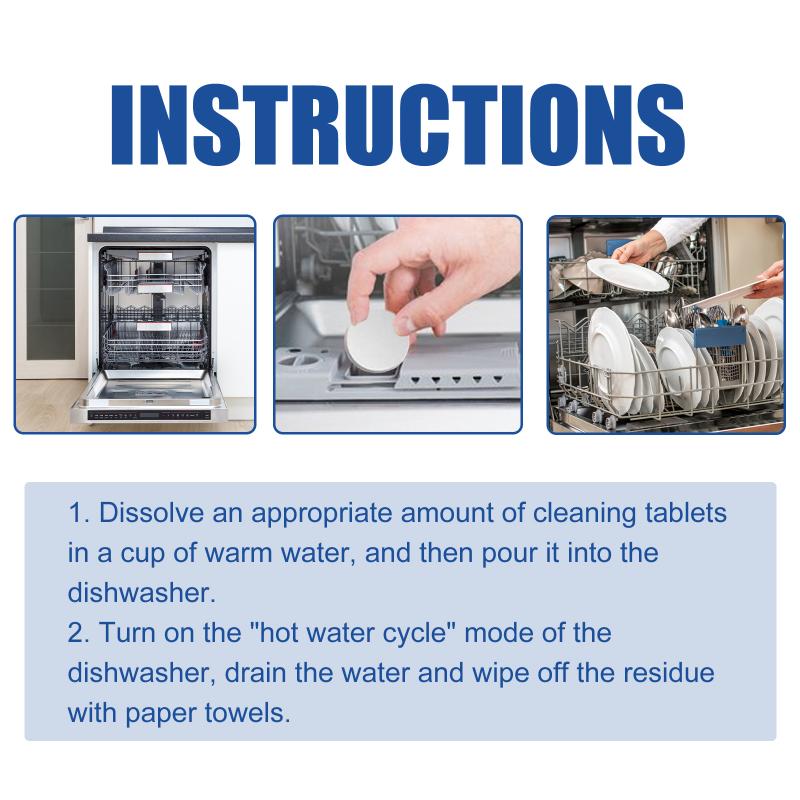 INSTRUCTIONS

1. Dissolve an appropriate amount of cleaning tablets in a cup of warm water, and then pour it into the dishwasher.
2. Turn on the "hot water cycle" mode of the dishwasher, drain the water and wipe off the residue with paper towels.