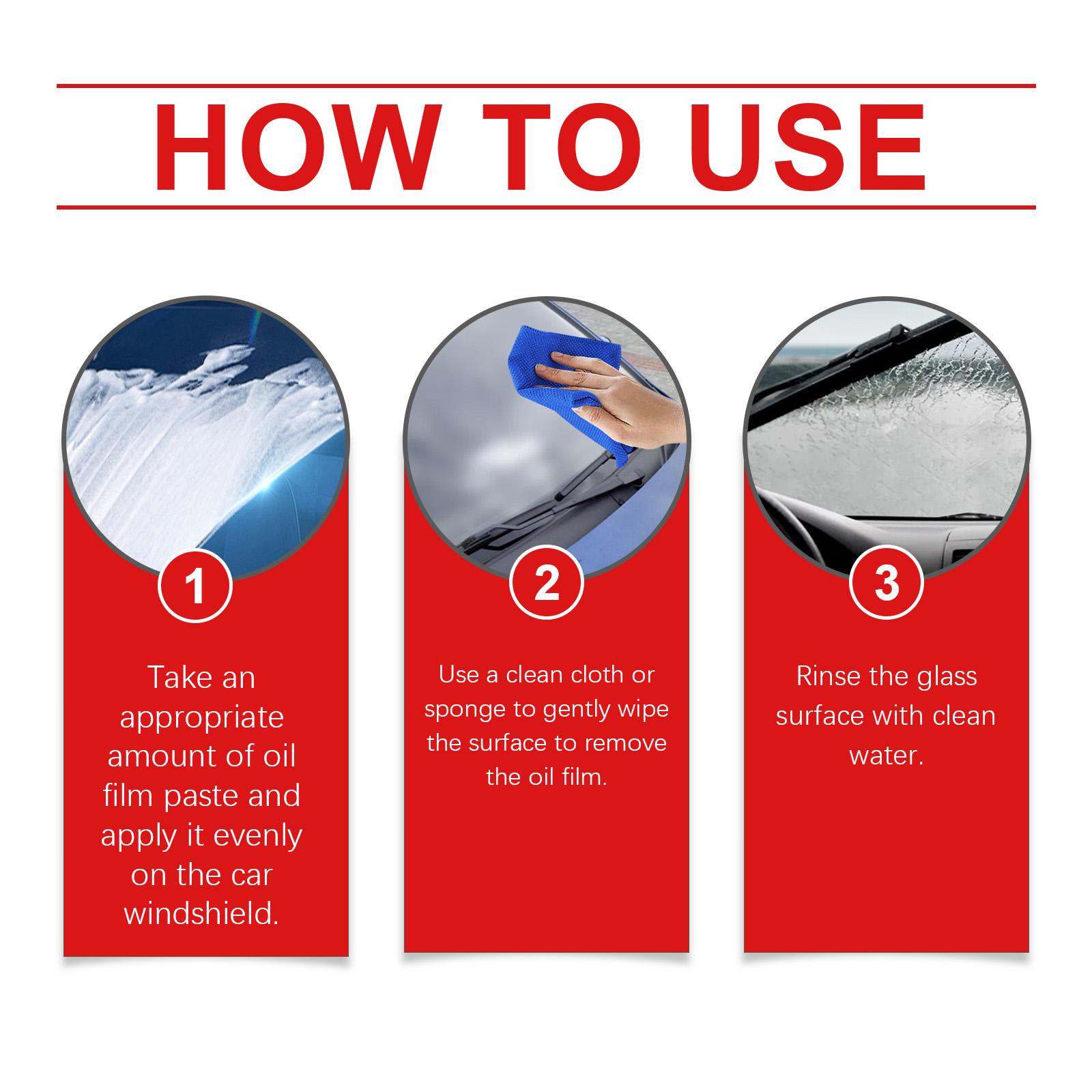 HOW TO USE

1

Take an appropriate amount of oil film paste and apply it evenly on the car windshield.

2

Use a clean cloth or sponge to gently wipe the surface to remove the oil film.

3

Rinse the glass surface with clean water.