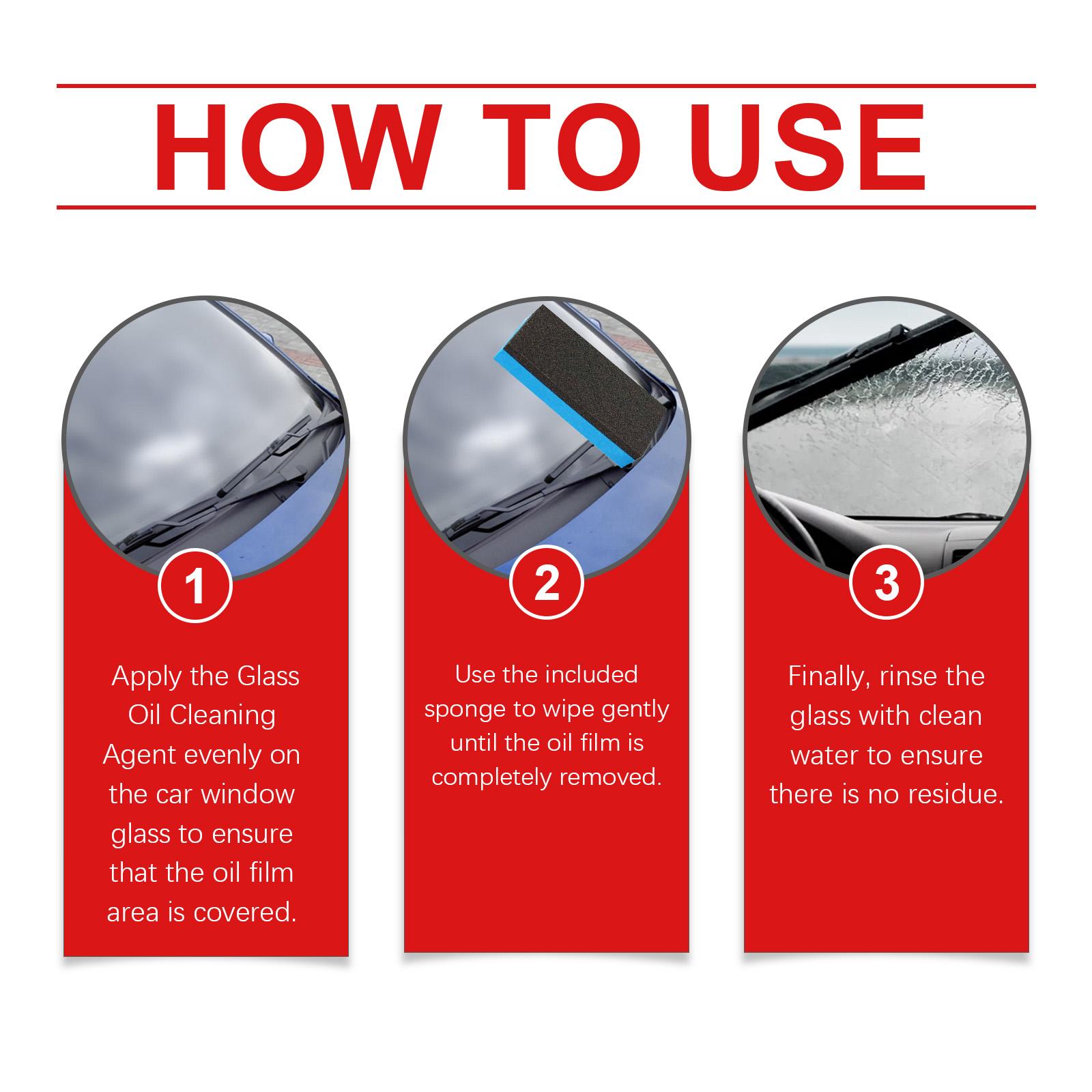 HOW TO USE

1

Apply the Glass Oil Cleaning Agent evenly on the car window glass to ensure that the oil film area is covered.

2

Use the included sponge to wipe gently until the oil film is completely removed.

3

Finally, rinse the glass with clean water to ensure there is no residue.