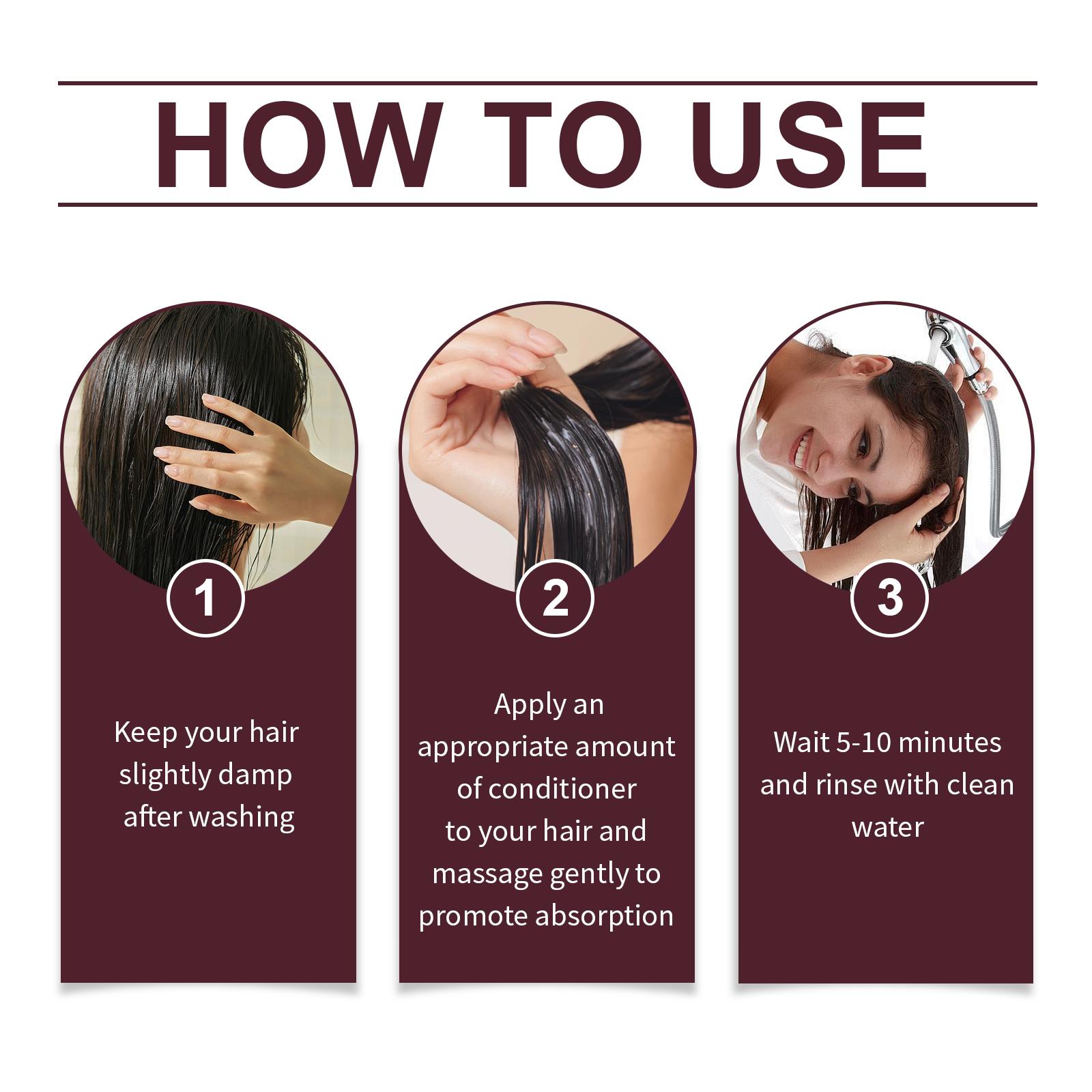 HOW TO USE

1

Keep your hair slightly damp after washing

2

Apply an appropriate amount of conditioner to your hair and massage gently to promote absorption

3

Wait 5-10 minutes and rinse with clean water