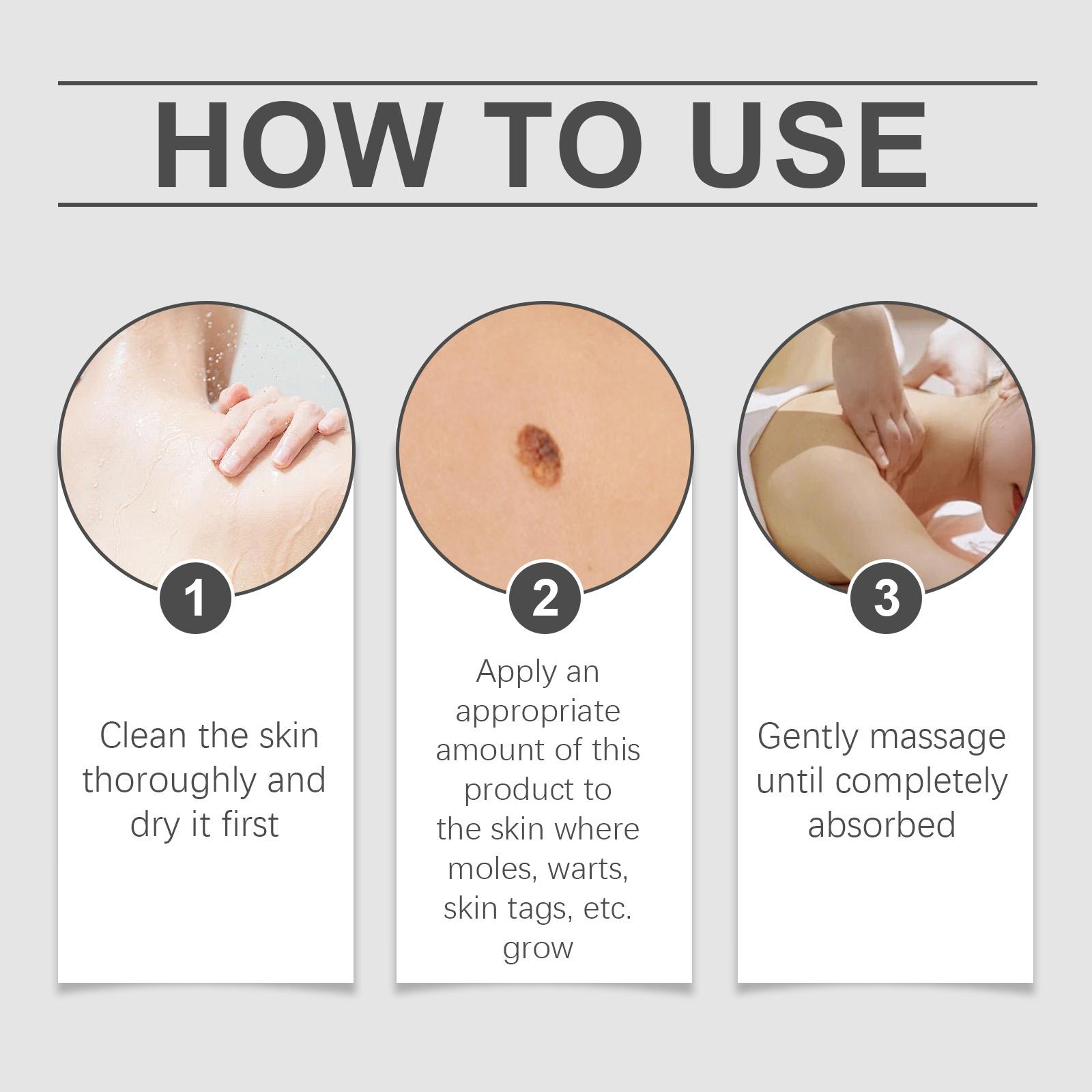 HOW TO USE

1

Clean the skin thoroughly and dry it first

2

Apply an appropriate amount of this product to the skin where moles, warts, skin tags, etc. grow

3

Gently massage until completely absorbed