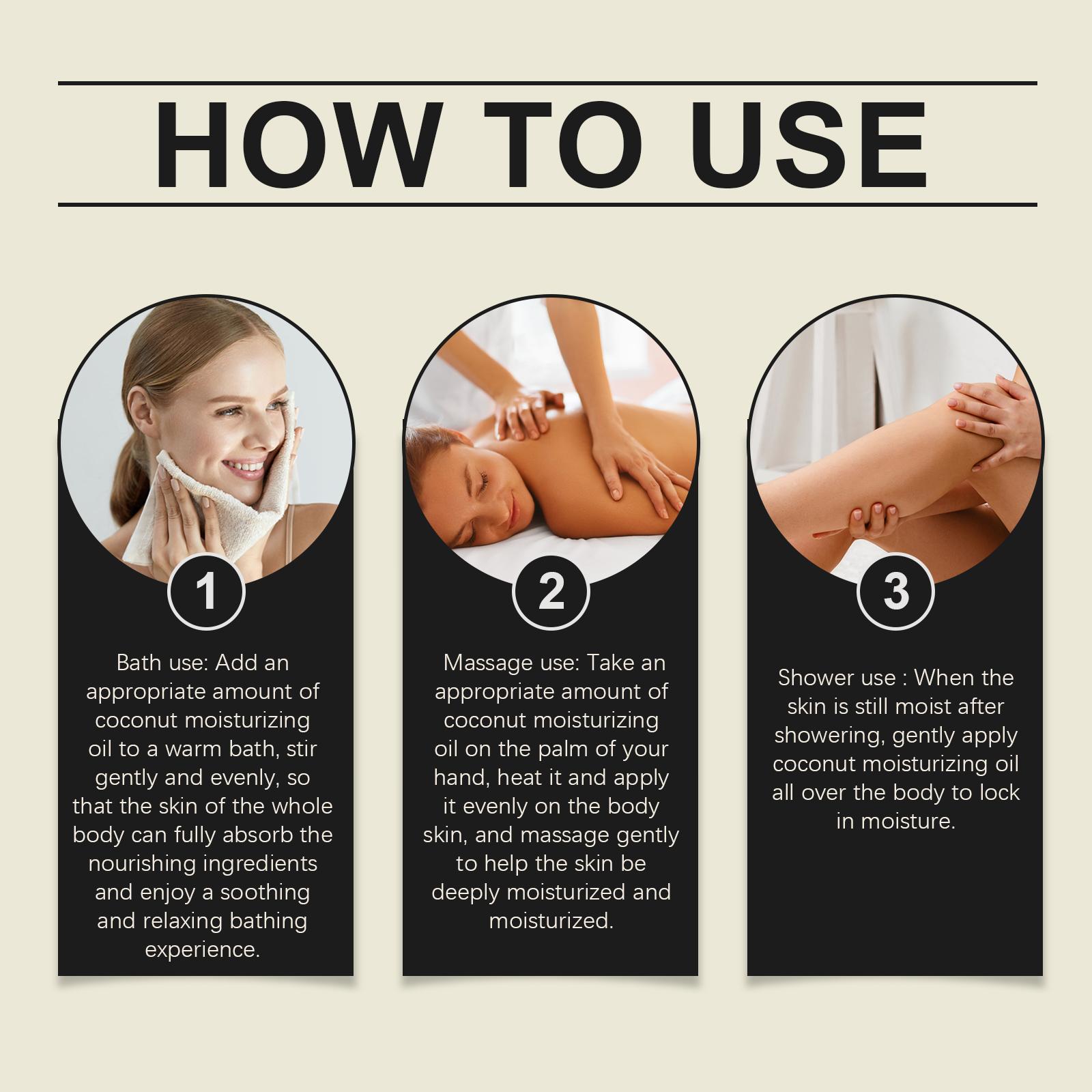 HOW TO USE

1

Bath use: Add an appropriate amount of coconut moisturizing oil to a warm bath, stir gently and evenly, so that the skin of the whole body can fully absorb the nourishing ingredients and enjoy a soothing and relaxing bathing experience.

2

Massage use: Take an appropriate amount of coconut moisturizing oil on the palm of your hand, heat it and apply it evenly on the body skin, and massage gently to help the skin be deeply moisturized and moisturized.

3

Shower use : When the skin is still moist after showering, gently apply coconut moisturizing oil all over the body to lock in moisture.