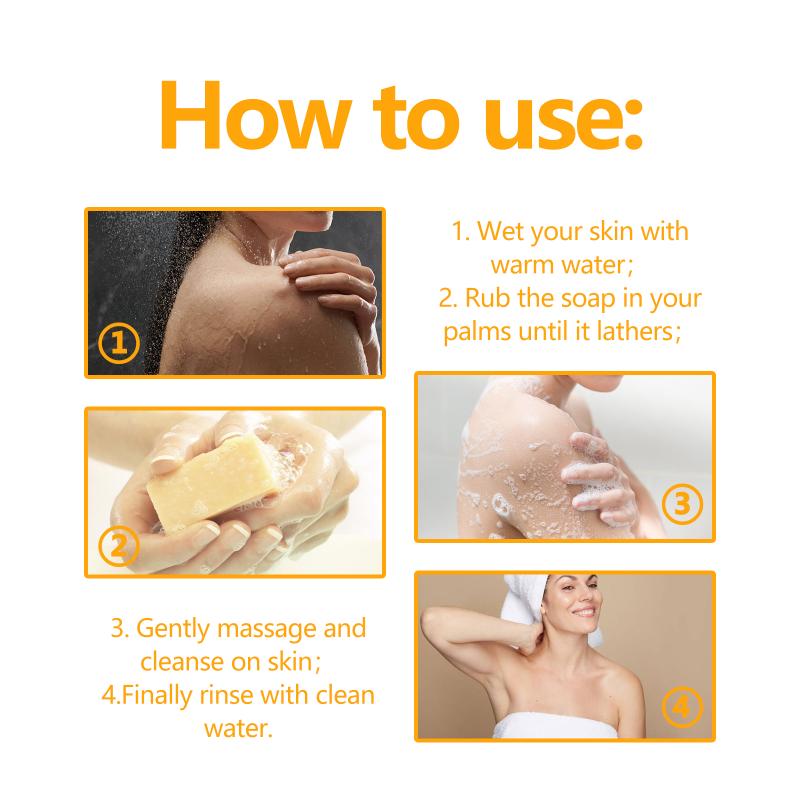 How to use:

①

1. Wet your skin with warm water;
2. Rub the soap in your palms until it lathers;

②

③

3. Gently massage and cleanse on skin;
4.Finally rinse with clean water.

④