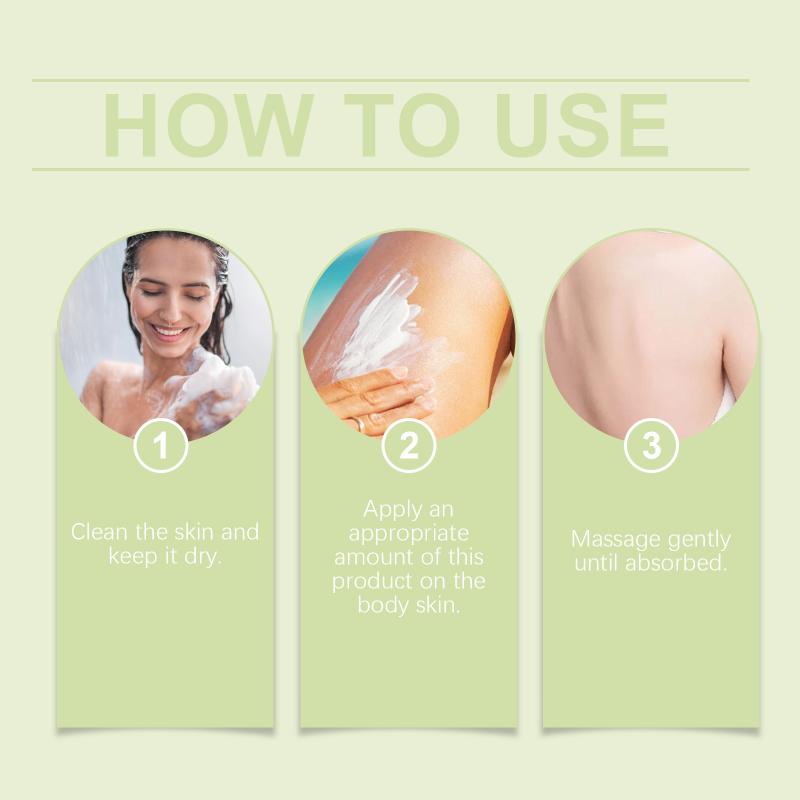 HOW TO USE

1

Clean the skin and keep it dry.

2

Apply an appropriate amount of this product on the body skin.

3

Massage gently until absorbed.