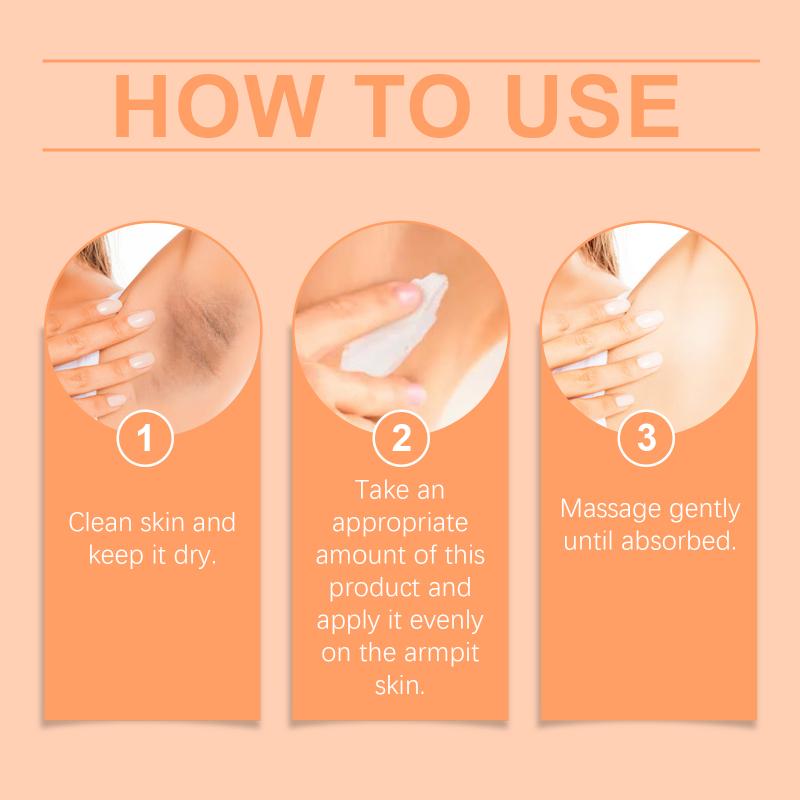 HOW TO USE

1

Clean skin and keep it dry.

2

Take an appropriate amount of this product and apply it evenly on the armpit skin.

3

Massage gently until absorbed.