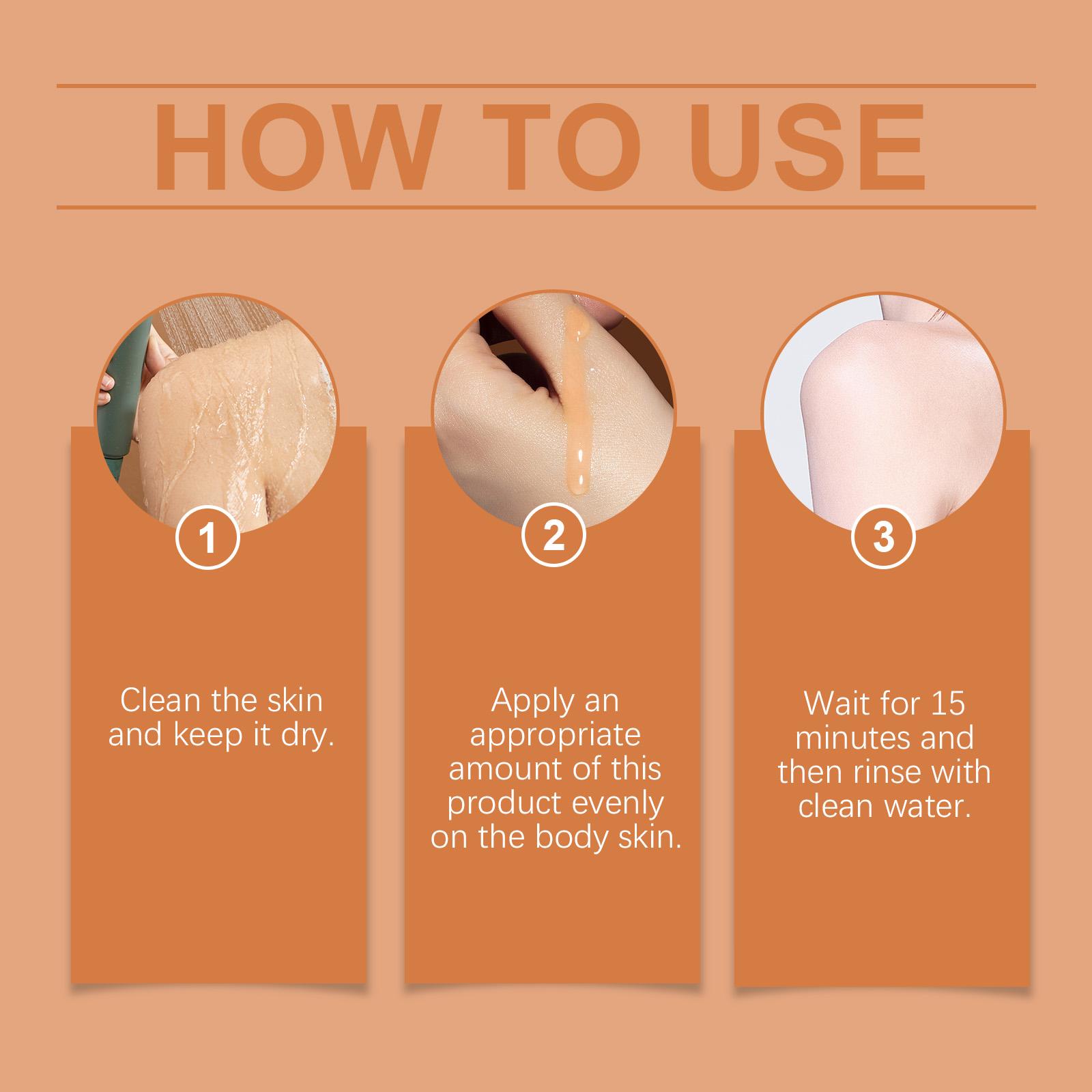 HOW TO USE

1

Clean the skin and keep it dry.

2

Apply an appropriate amount of this product evenly on the body skin.

3

Wait for 15 minutes and then rinse with clean water.