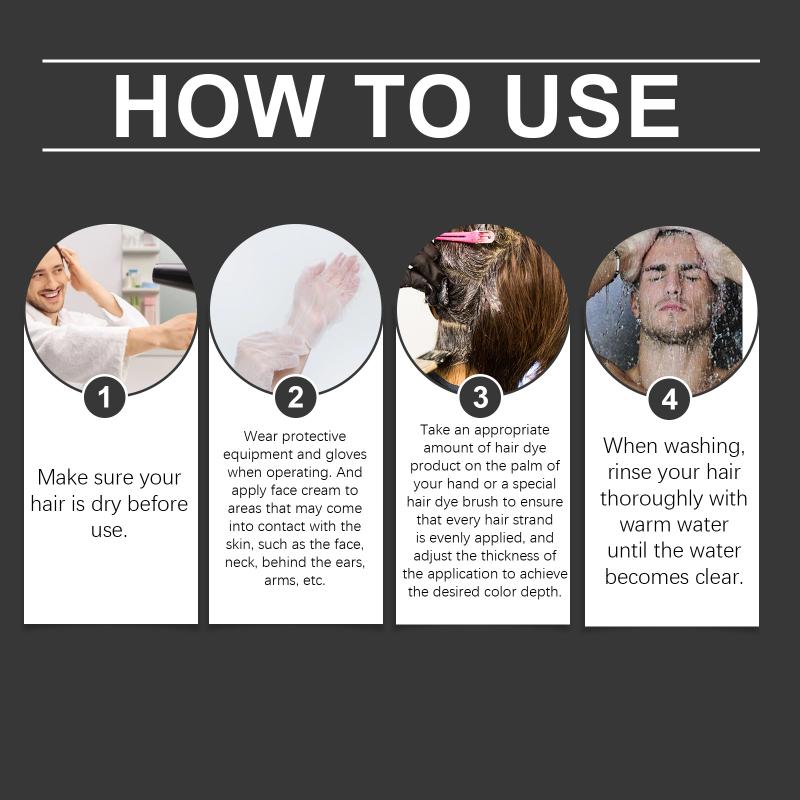 HOW TO USE

1

Make sure your hair is dry before use.

2

Wear protective equipment and gloves when operating. And apply face cream to areas that may come into contact with the skin, such as the face, neck, behind the ears, arms, etc.

3

Take an appropriate amount of hair dye product on the palm of your hand or a special hair dye brush to ensure that every hair strand is evenly applied, and adjust the thickness of the application to achieve the desired color depth.

4

When washing, rinse your hair thoroughly with warm water until the water becomes clear.