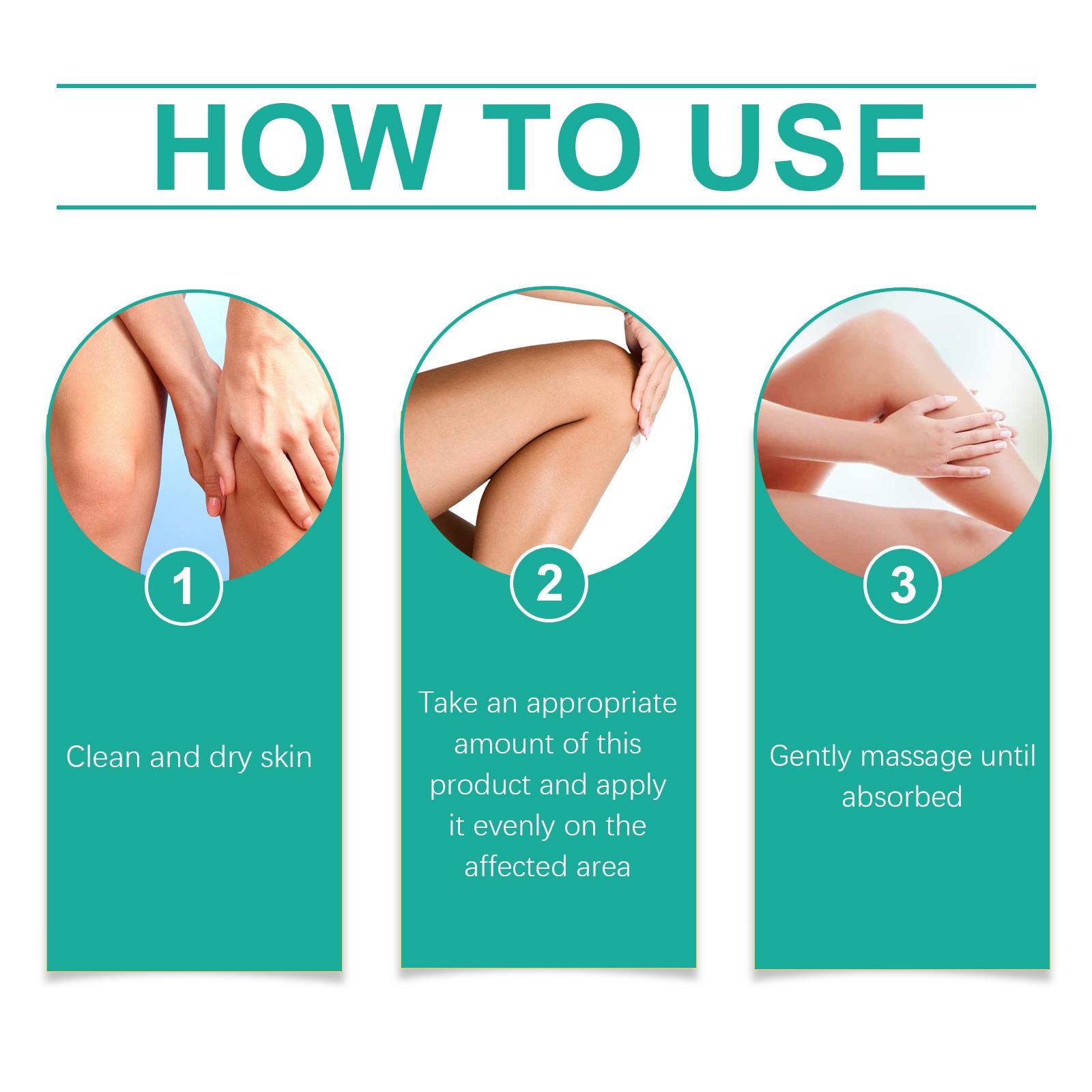 HOW TO USE

1

Clean and dry skin

2

Take an appropriate amount of this product and apply it evenly on the affected area

3

Gently massage until absorbed