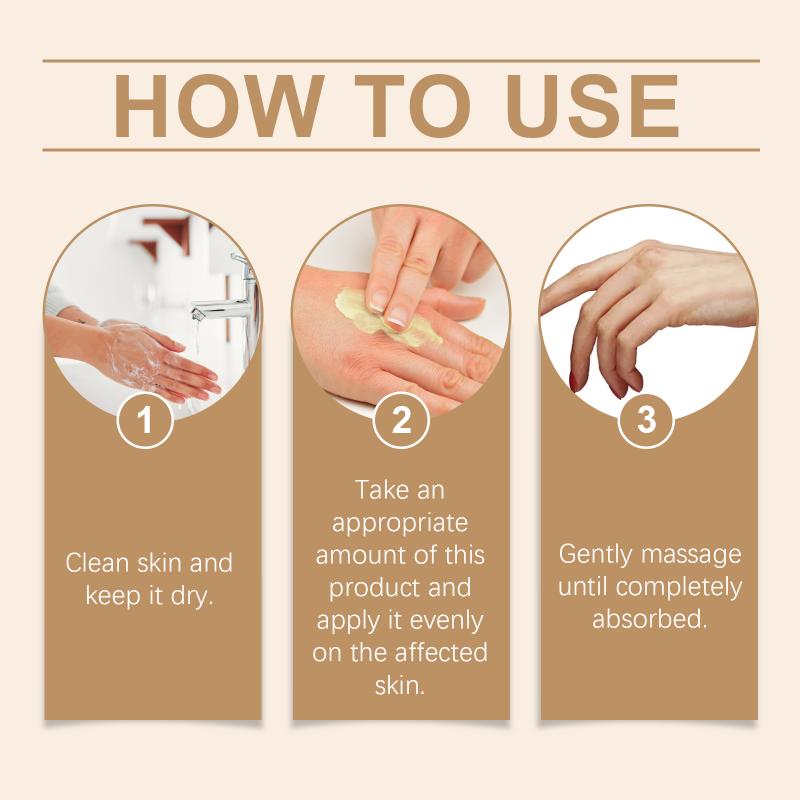 HOW TO USE

1

Clean skin and keep it dry.

2

Take an appropriate amount of this product and apply it evenly on the affected skin.

3

Gently massage until completely absorbed.