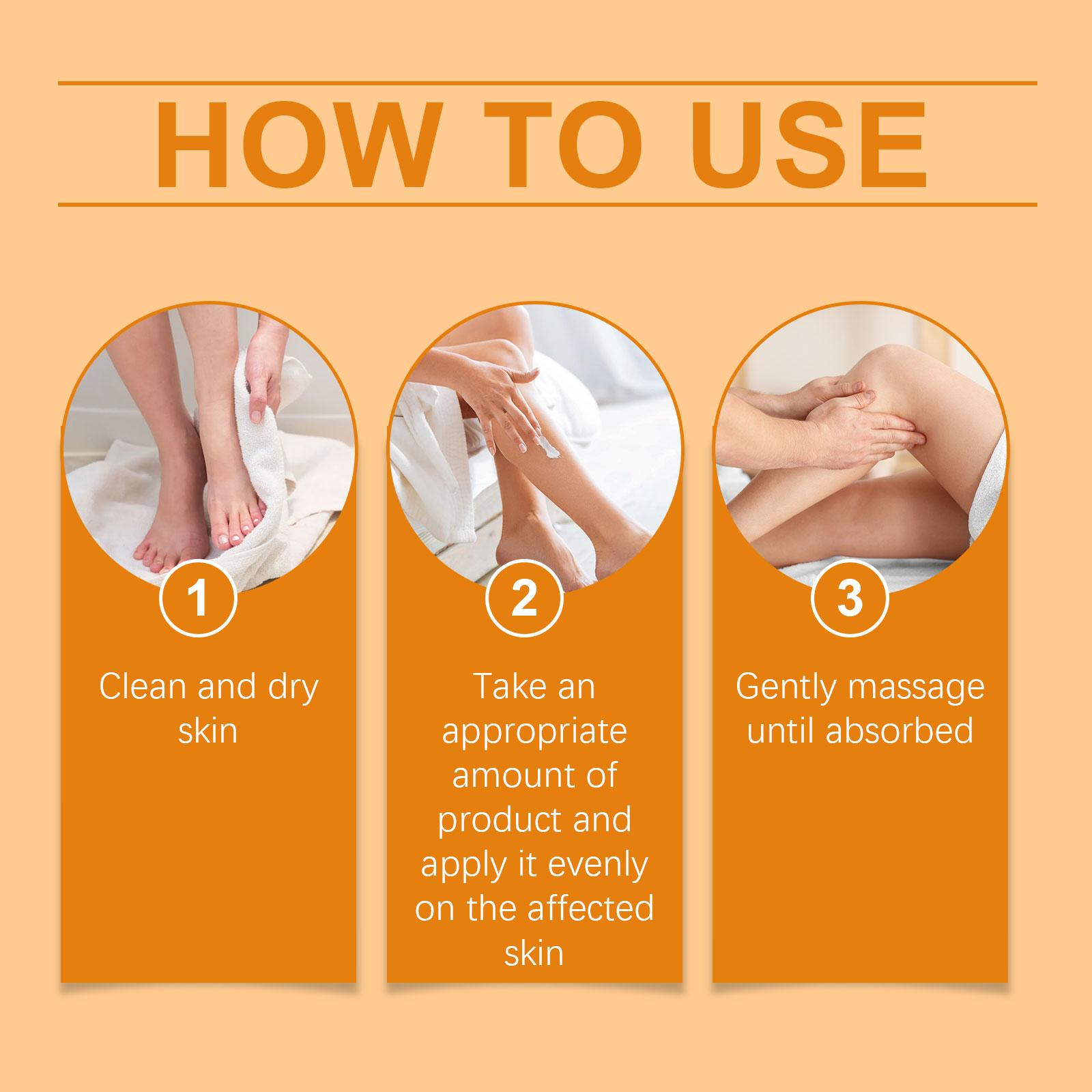 HOW TO USE

1

Clean and dry skin

2

Take an appropriate amount of product and apply it evenly on the affected skin

3

Gently massage until absorbed