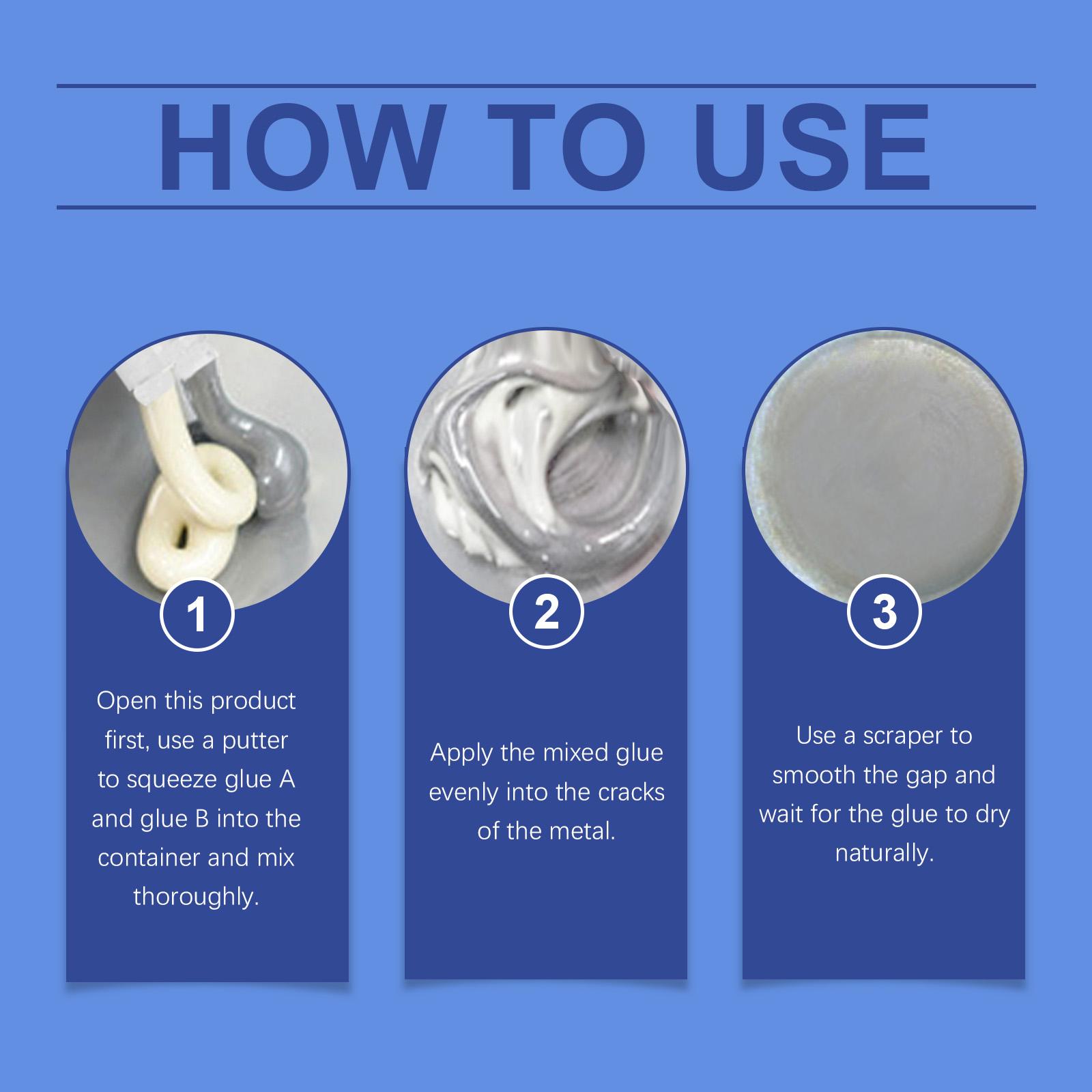 HOW TO USE

1

Open this product first, use a putter to squeeze glue A and glue B into the container and mix thoroughly.

2

Apply the mixed glue evenly into the cracks of the metal.

3

Use a scraper to smooth the gap and wait for the glue to dry naturally.