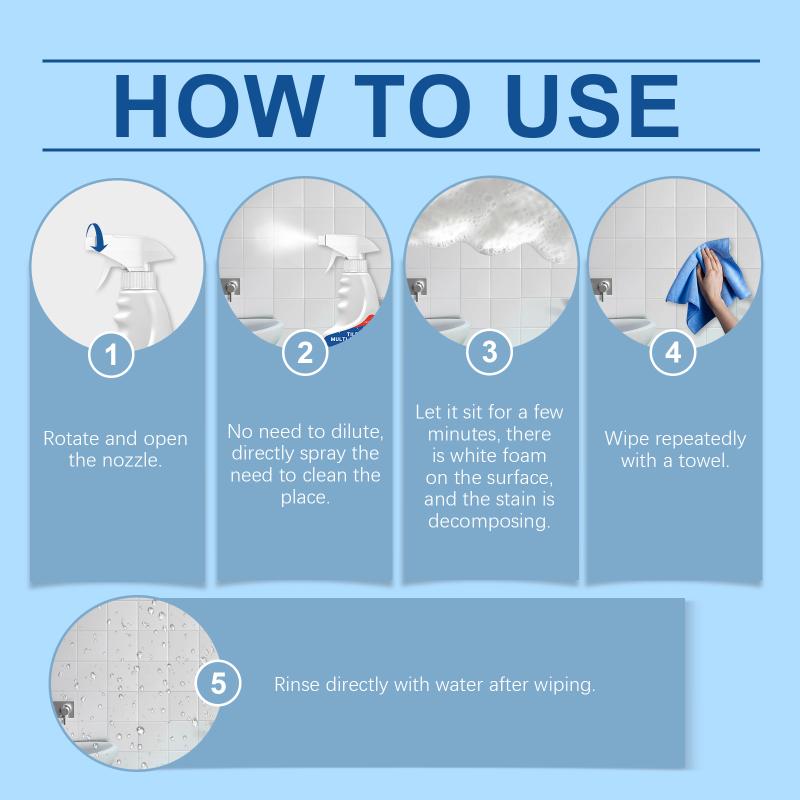 HOW TO USE

1

Rotate and open the nozzle.

2

No need to dilute, directly spray the need to clean the place.

3

Let it sit for a few minutes, there is white foam on the surface, and the stain is decomposing.

4

Wipe repeatedly with a towel.

5

Rinse directly with water after wiping.