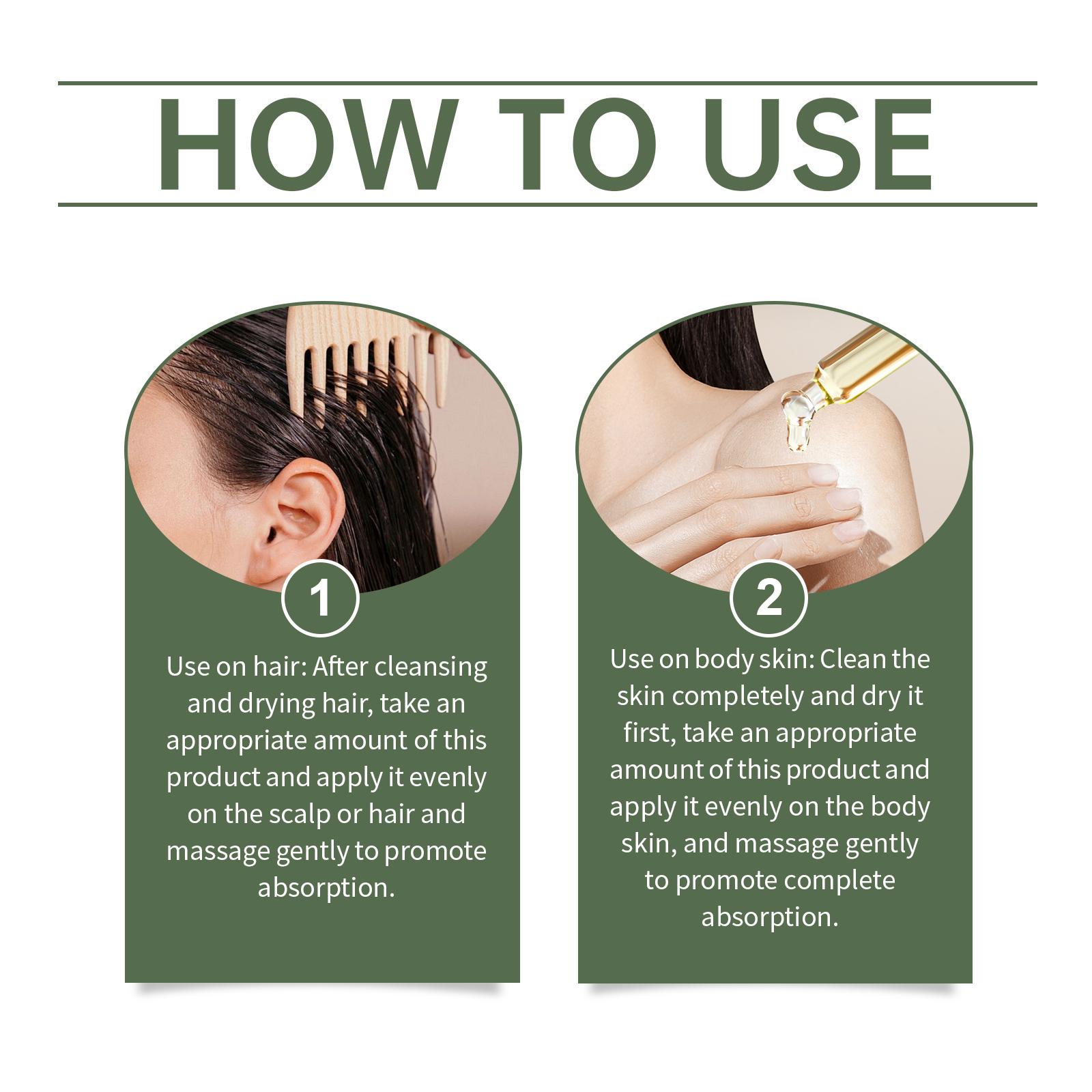 HOW TO USE

1

Use on hair: After cleansing and drying hair, take an appropriate amount of this product and apply it evenly on the scalp or hair and massage gently to promote absorption.

2

Use on body skin: Clean the skin completely and dry it first, take an appropriate amount of this product and apply it evenly on the body skin, and massage gently to promote complete absorption.