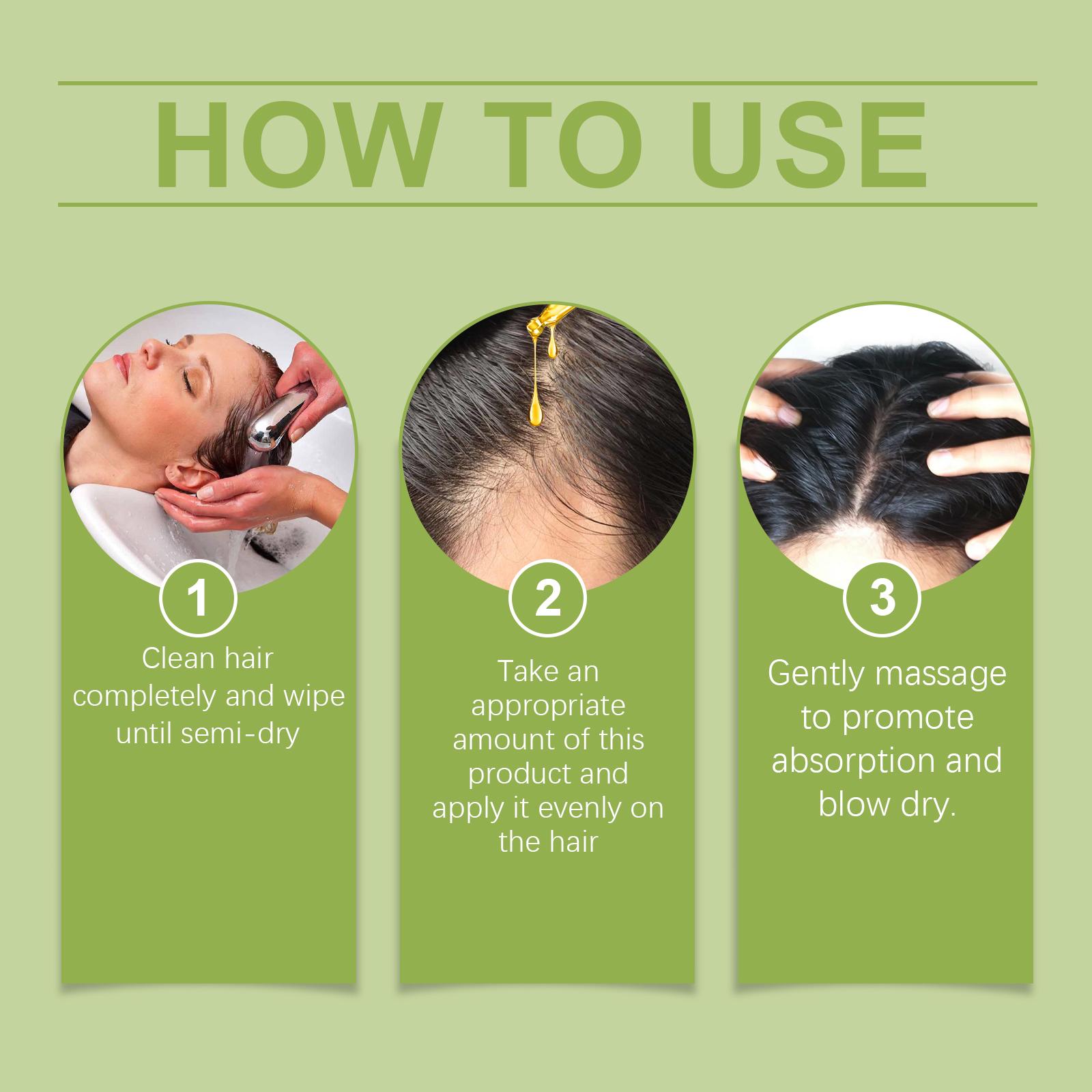 HOW TO USE

1
Clean hair completely and wipe until semi-dry

2
Take an appropriate amount of this product and apply it evenly on the hair

3
Gently massage to promote absorption and blow dry.