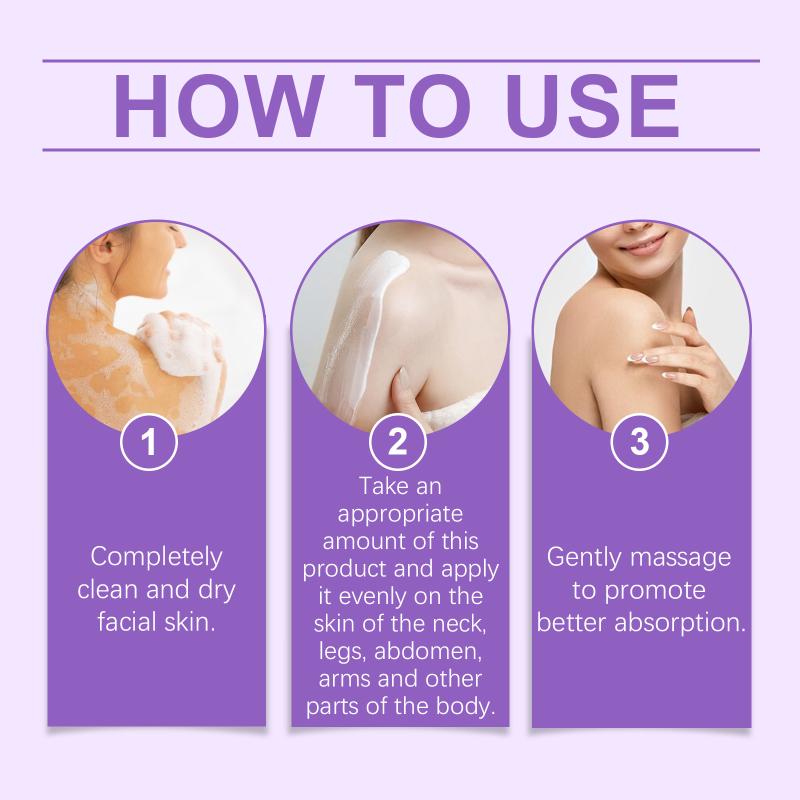 HOW TO USE

1

Completely clean and dry facial skin.

2

Take an appropriate amount of this product and apply it evenly on the skin of the neck, legs, abdomen, arms and other parts of the body.

3

Gently massage to promote better absorption.