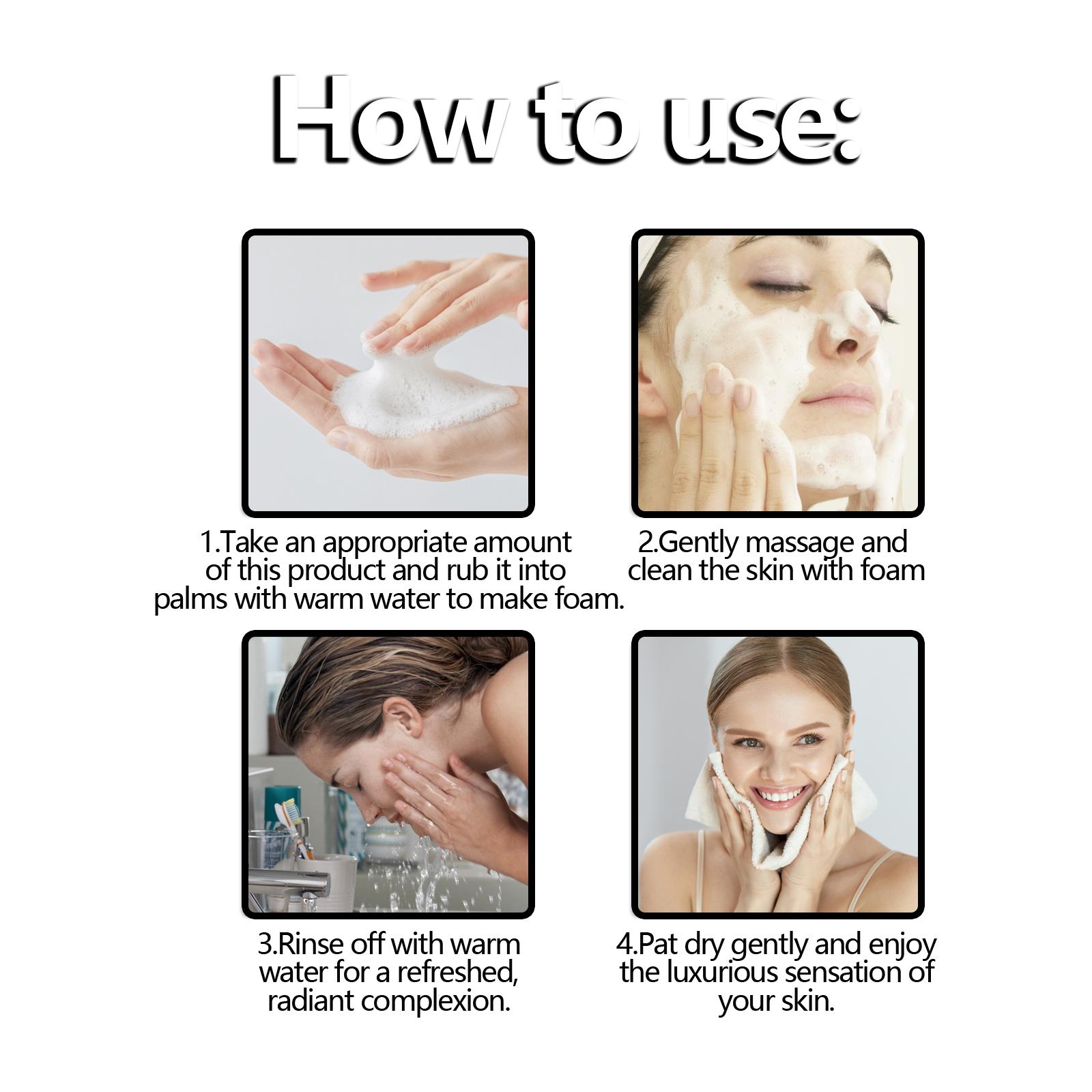 How to use:

1.Take an appropriate amount of this product and rub it into palms with warm water to make foam.

2.Gently massage and clean the skin with foam

3.Rinse off with warm water for a refreshed, radiant complexion.

4.Pat dry gently and enjoy the luxurious sensation of your skin.