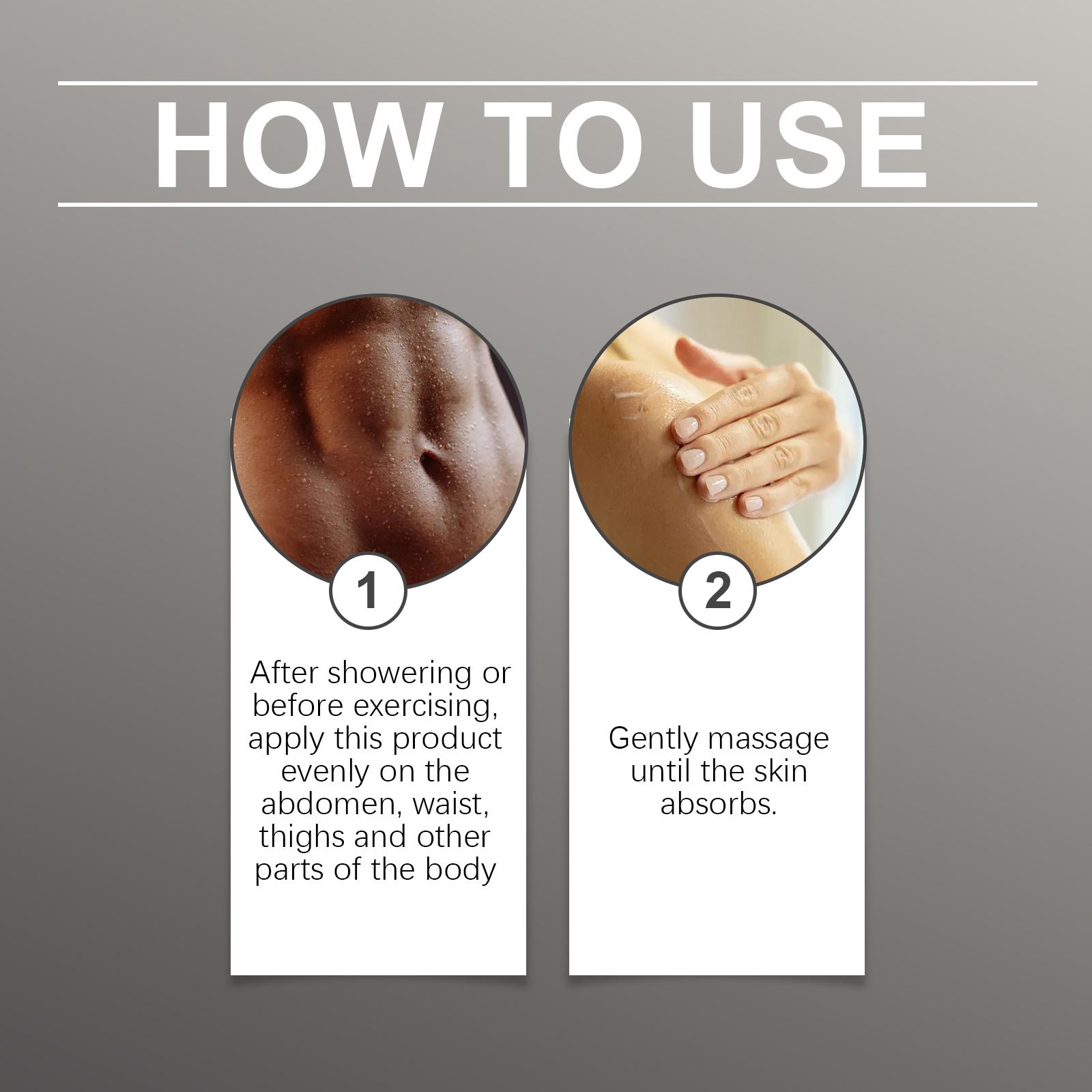 HOW TO USE

1

After showering or before exercising, apply this product evenly on the abdomen, waist, thighs and other parts of the body

2

Gently massage until the skin absorbs.