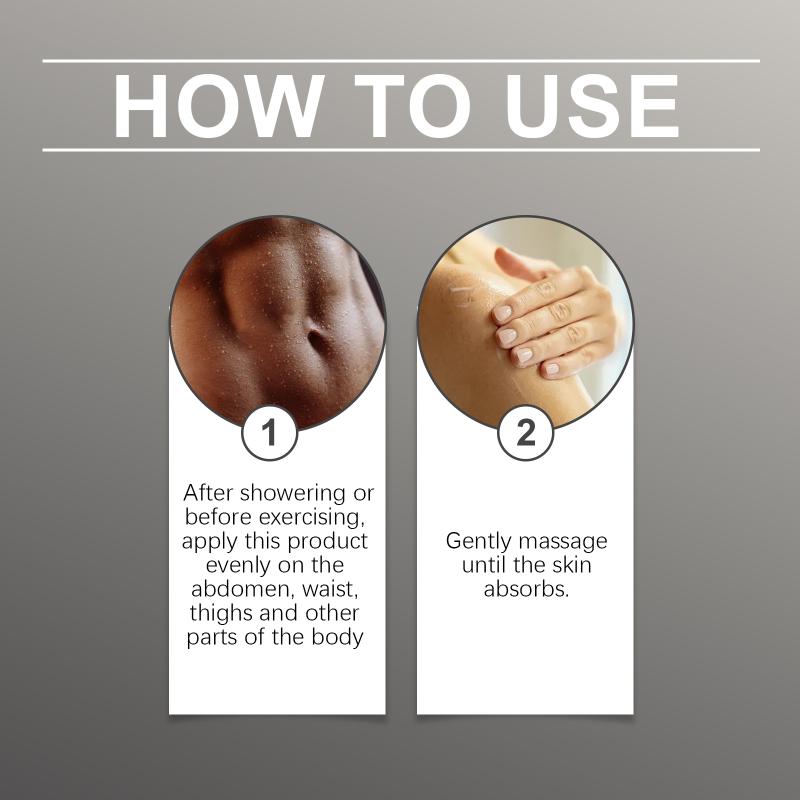 HOW TO USE

1

After showering or before exercising, apply this product evenly on the abdomen, waist, thighs and other parts of the body

2

Gently massage until the skin absorbs.