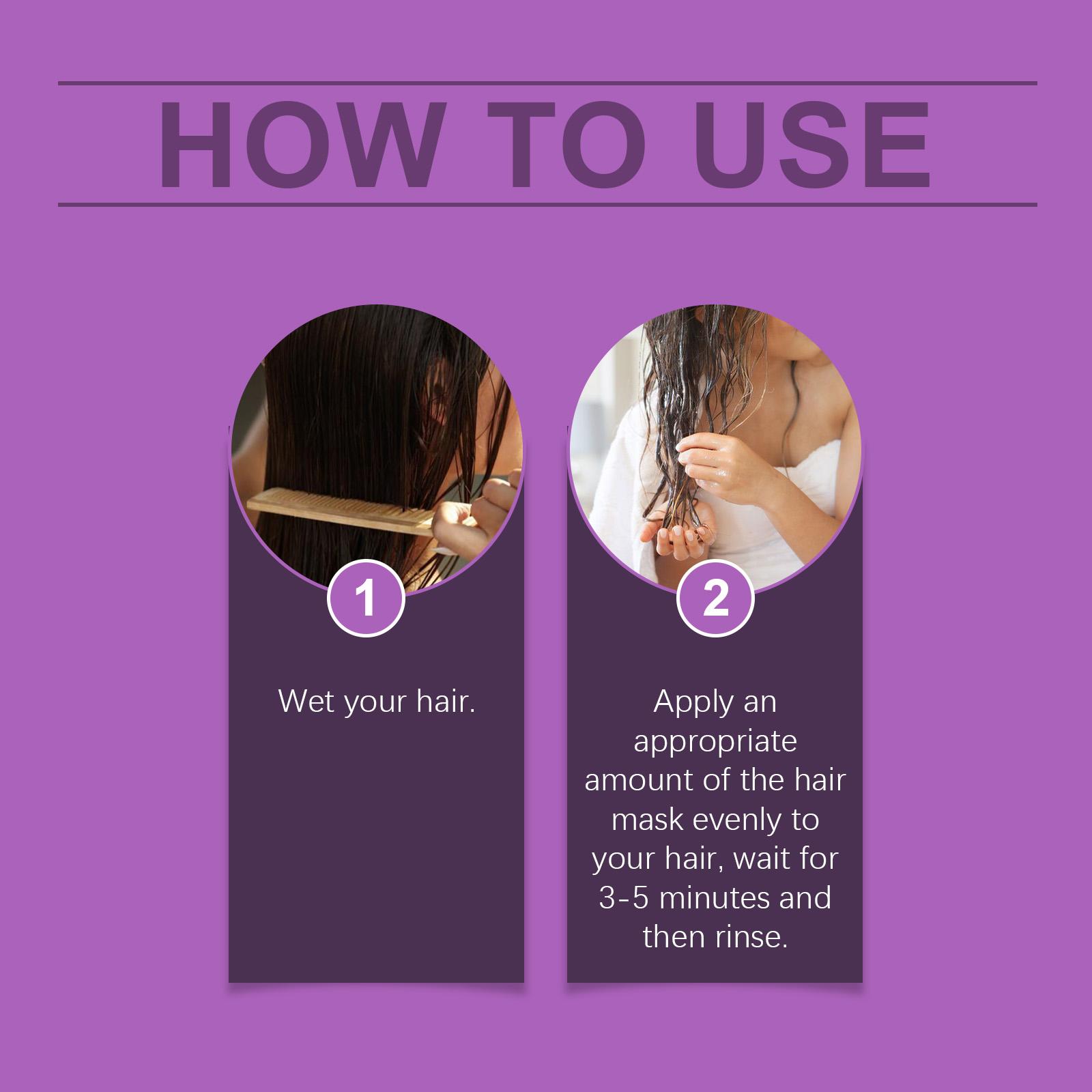 HOW TO USE

1

Wet your hair.

2

Apply an appropriate amount of the hair mask evenly to your hair, wait for 3-5 minutes and then rinse.