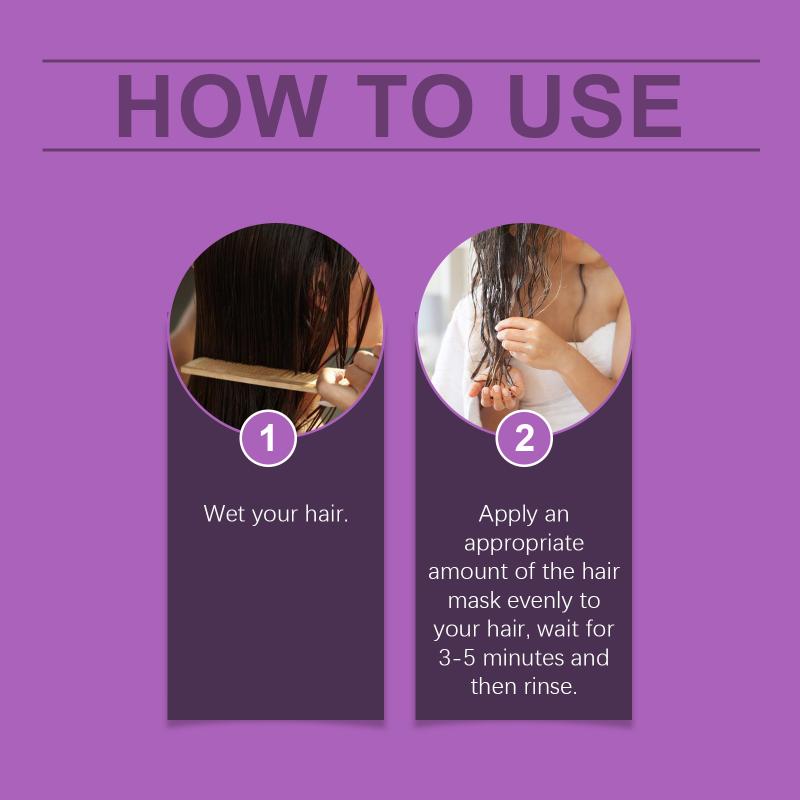 HOW TO USE

1

Wet your hair.

2

Apply an appropriate amount of the hair mask evenly to your hair, wait for 3-5 minutes and then rinse.