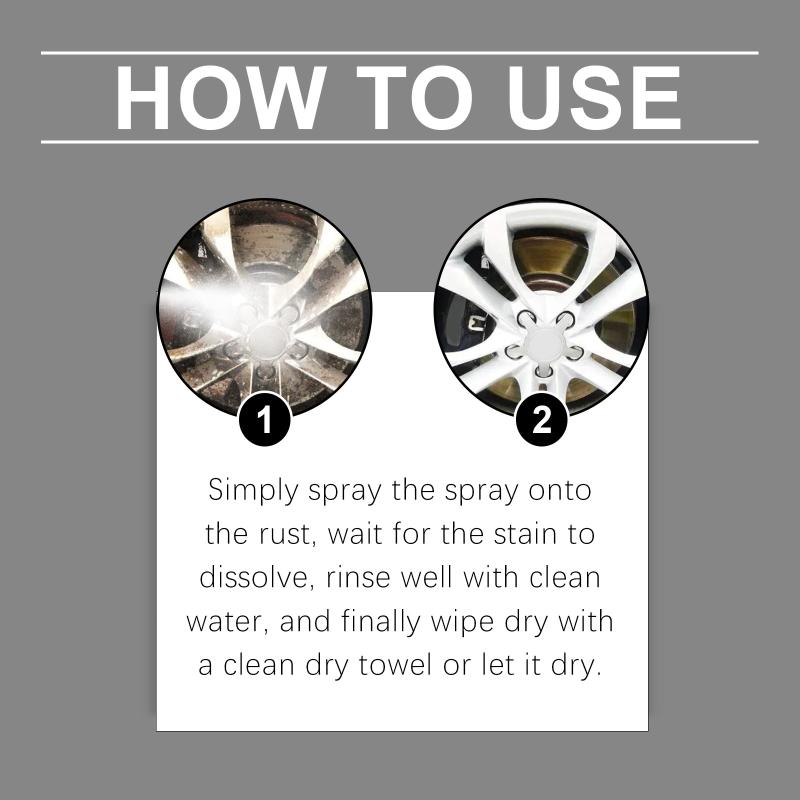 HOW TO USE

1

2

Simply spray the spray onto the rust, wait for the stain to dissolve, rinse well with clean water, and finally wipe dry with a clean dry towel or let it dry.