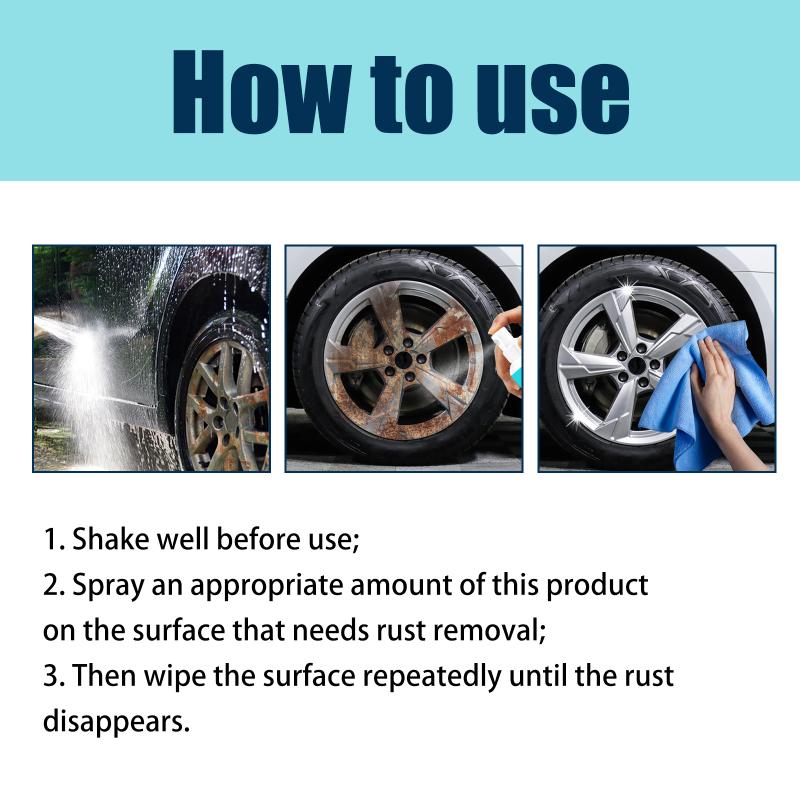 How to use

1. Shake well before use;
2. Spray an appropriate amount of this product on the surface that needs rust removal;
3. Then wipe the surface repeatedly until the rust disappears.