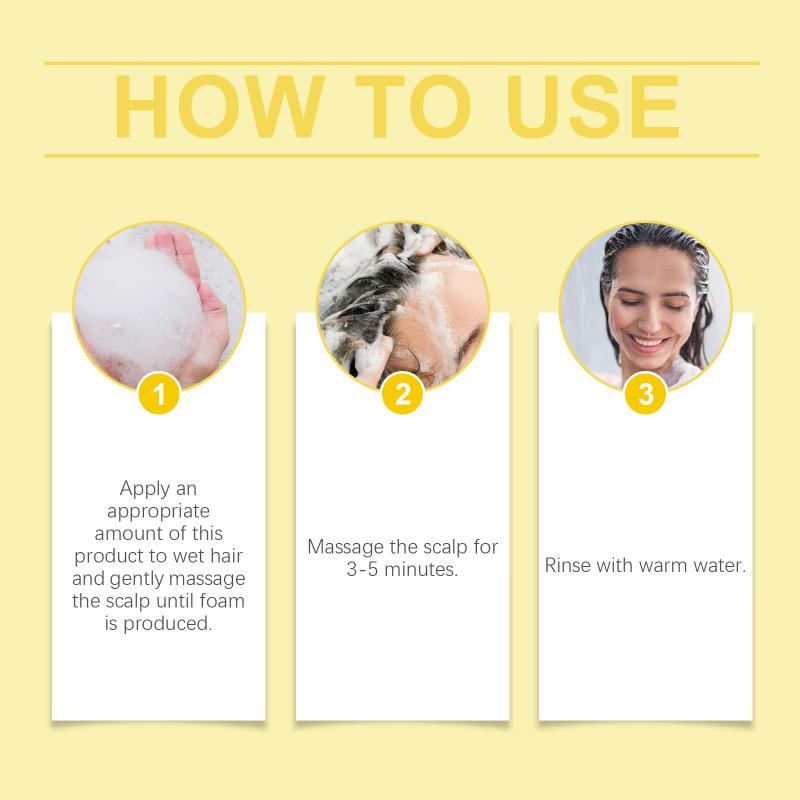 HOW TO USE

1

Apply an appropriate amount of this product to wet hair and gently massage the scalp until foam is produced.

2

Massage the scalp for 3-5 minutes.

3

Rinse with warm water.