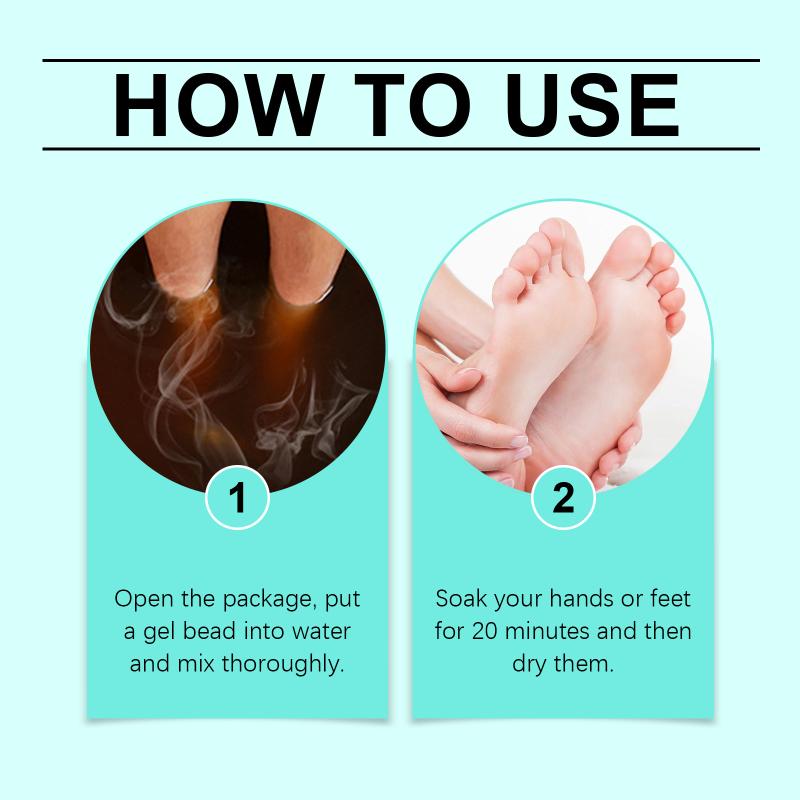 HOW TO USE

1

Open the package, put a gel bead into water and mix thoroughly.

2

Soak your hands or feet for 20 minutes and then dry them.