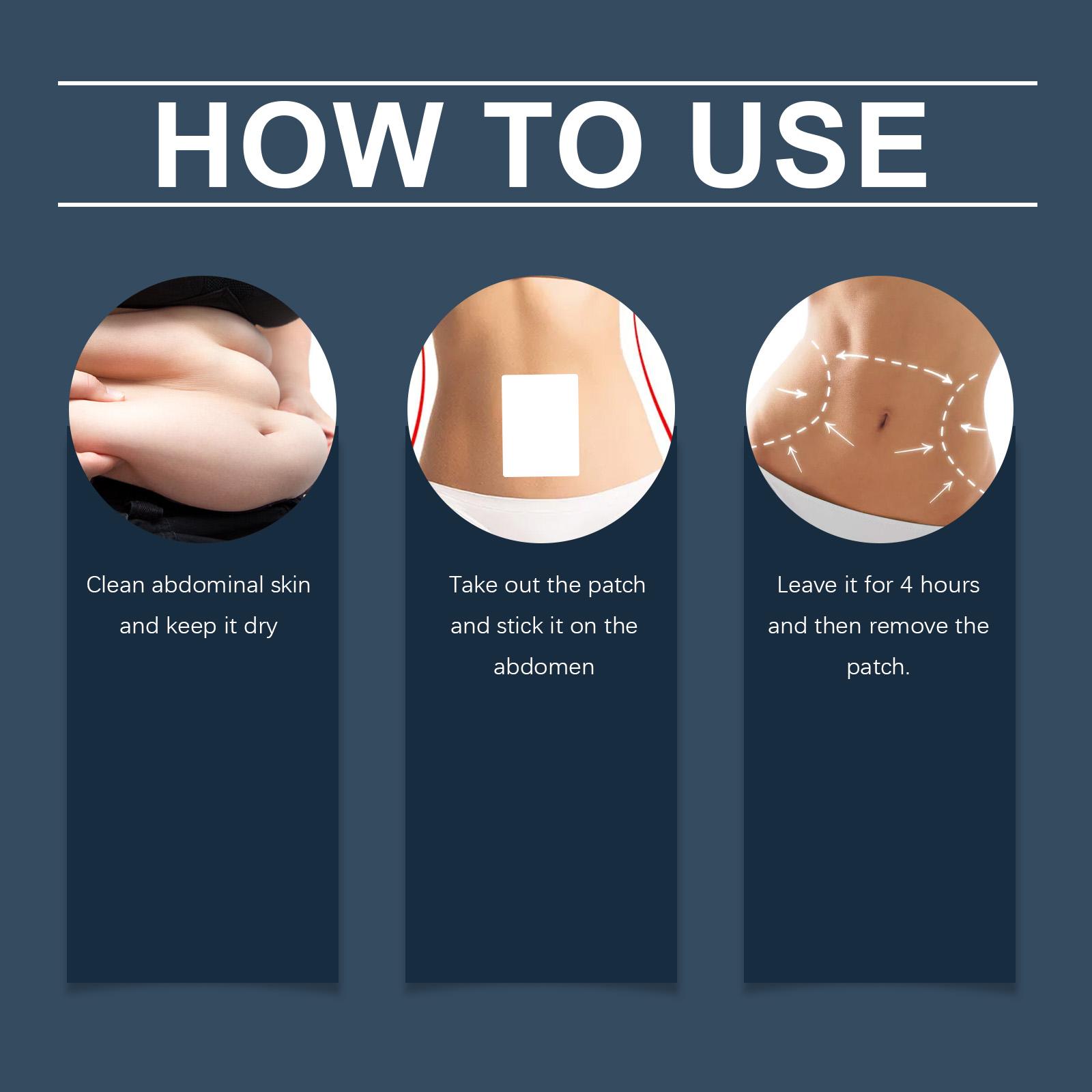 HOW TO USE

Clean abdominal skin and keep it dry

Take out the patch and stick it on the abdomen

Leave it for 4 hours and then remove the patch.