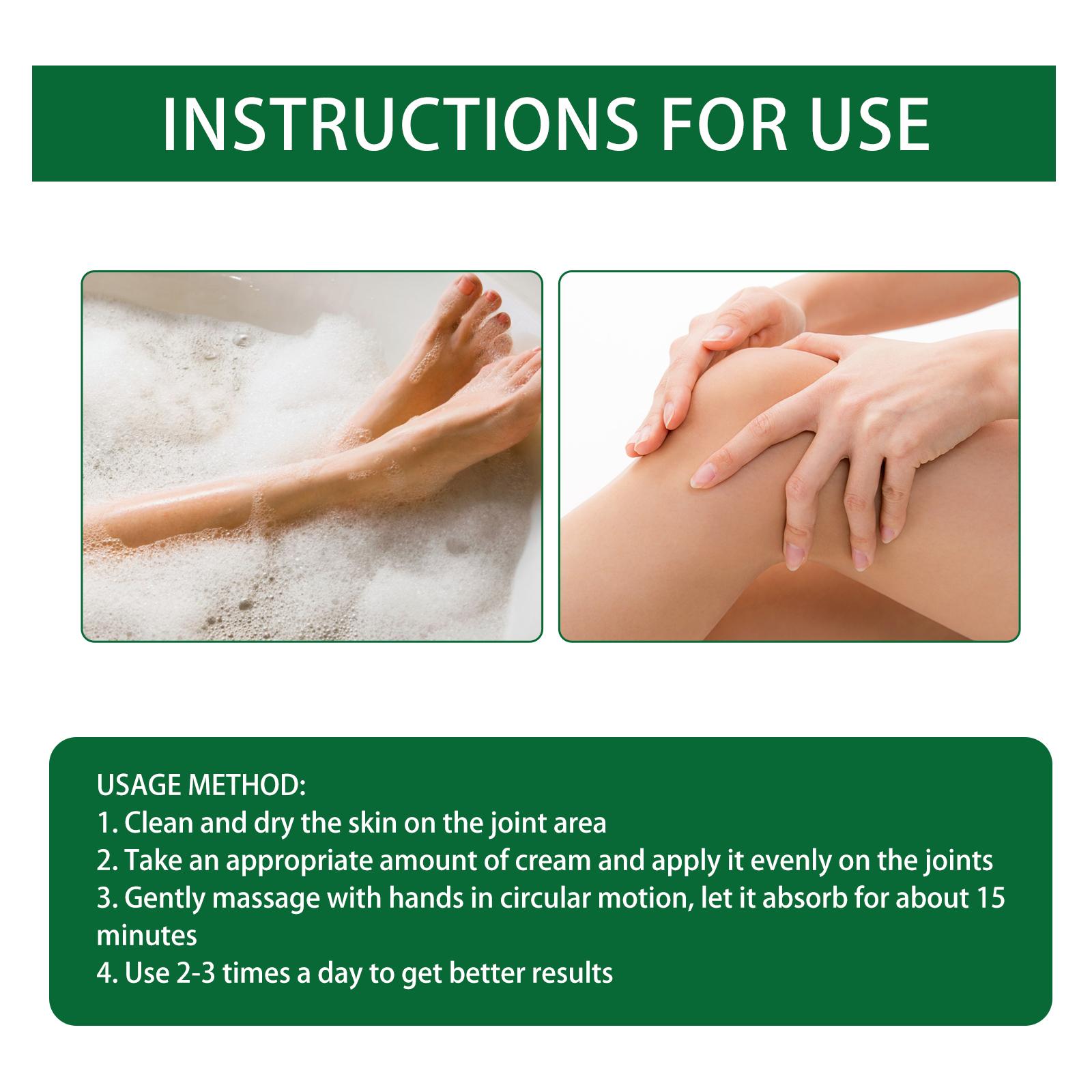 INSTRUCTIONS FOR USE

USAGE METHOD:
1. Clean and dry the skin on the joint area
2. Take an appropriate amount of cream and apply it evenly on the joints
3. Gently massage with hands in circular motion, let it absorb for about 15 minutes
4. Use 2-3 times a day to get better results