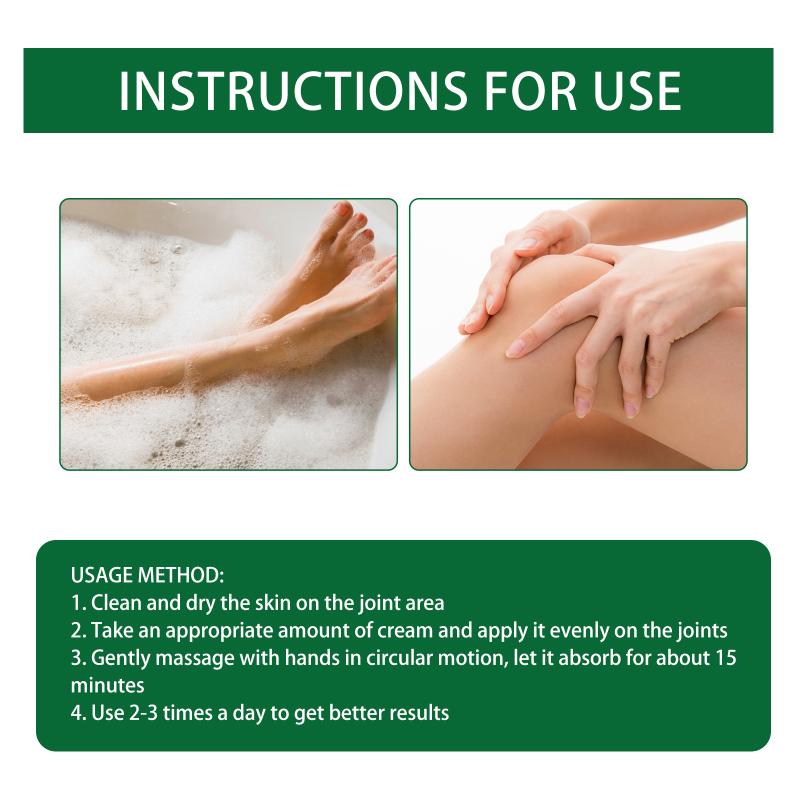 INSTRUCTIONS FOR USE

USAGE METHOD:
1. Clean and dry the skin on the joint area
2. Take an appropriate amount of cream and apply it evenly on the joints
3. Gently massage with hands in circular motion, let it absorb for about 15 minutes
4. Use 2-3 times a day to get better results