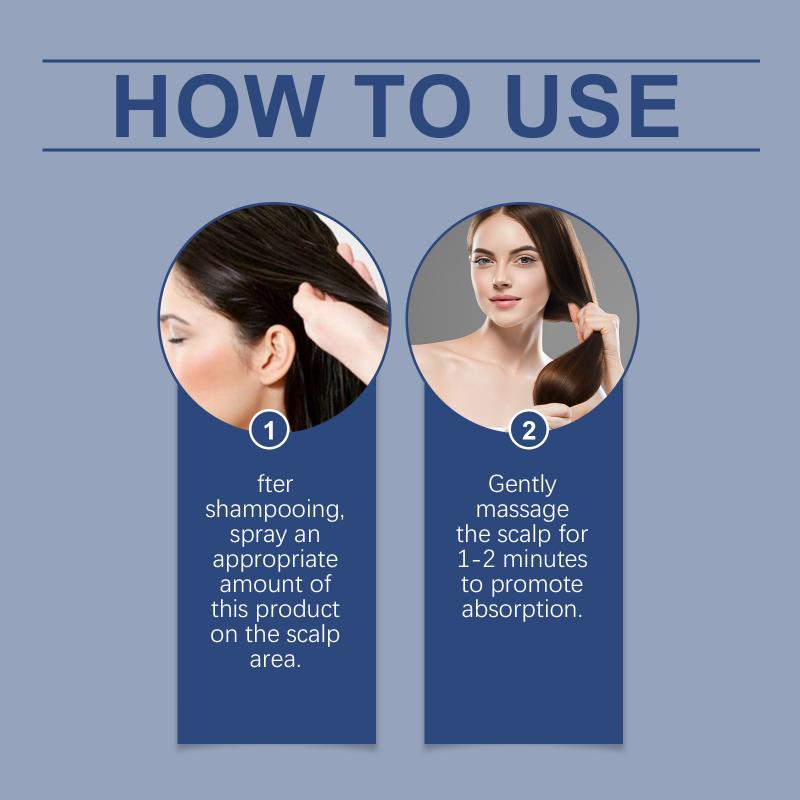 HOW TO USE

1

fter shampooing, spray an appropriate amount of this product on the scalp area.

2

Gently massage the scalp for 1-2 minutes to promote absorption.