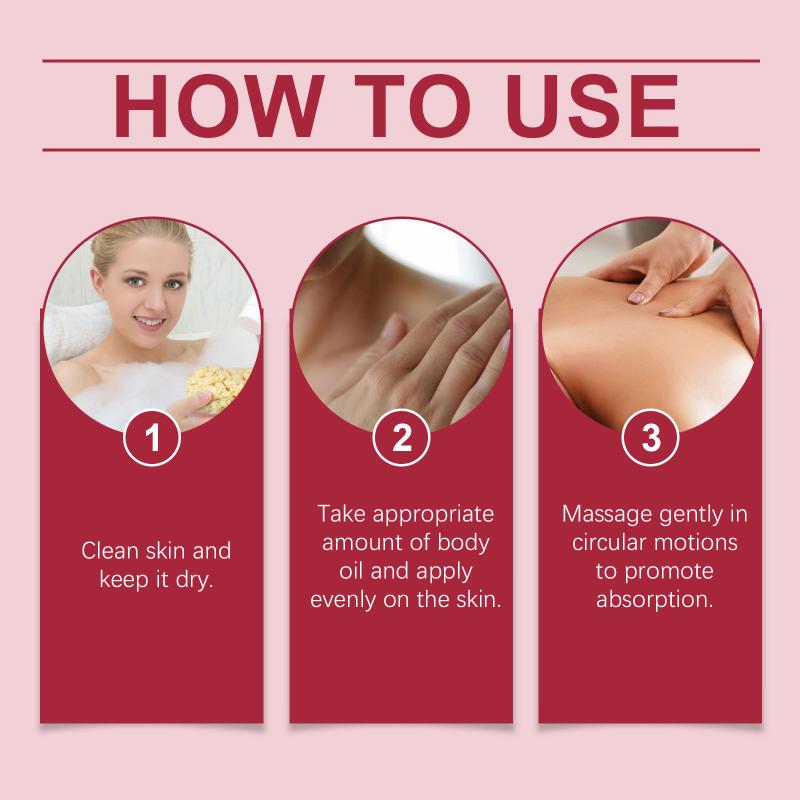 HOW TO USE

1

Clean skin and keep it dry.

2

Take appropriate amount of body oil and apply evenly on the skin.

3

Massage gently in circular motions to promote absorption.