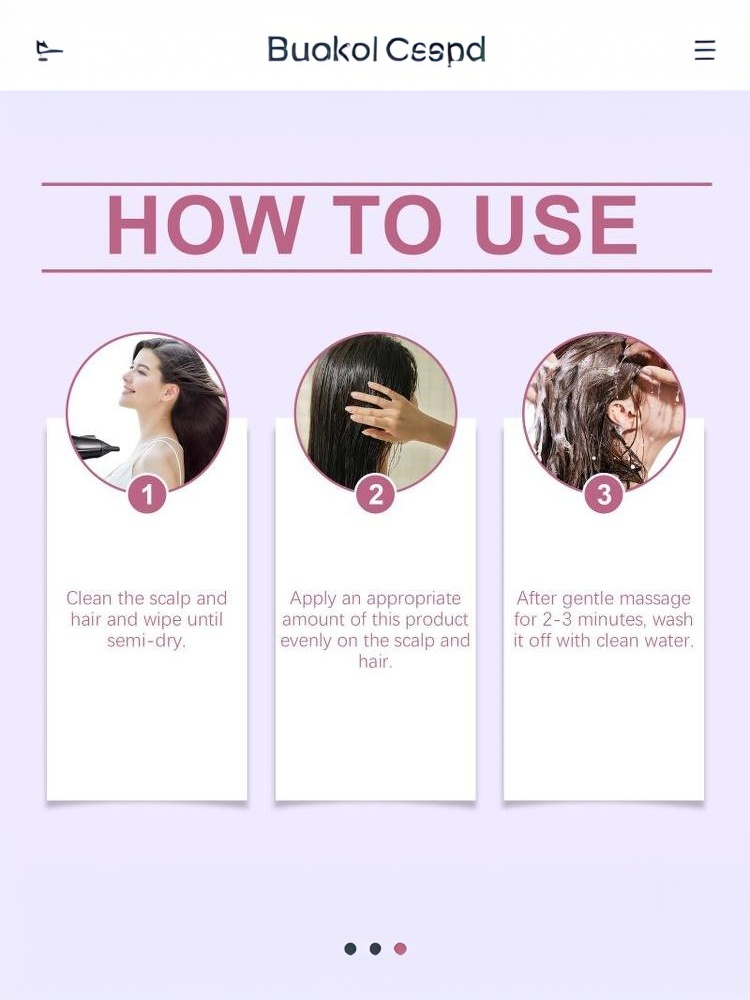 Buokol Cespd

HOW TO USE

1

Clean the scalp and hair and wipe until semi-dry.

2

Apply an appropriate amount of this product evenly on the scalp and hair.

3

After gentle massage for 2-3 minutes, wash it off with clean water.