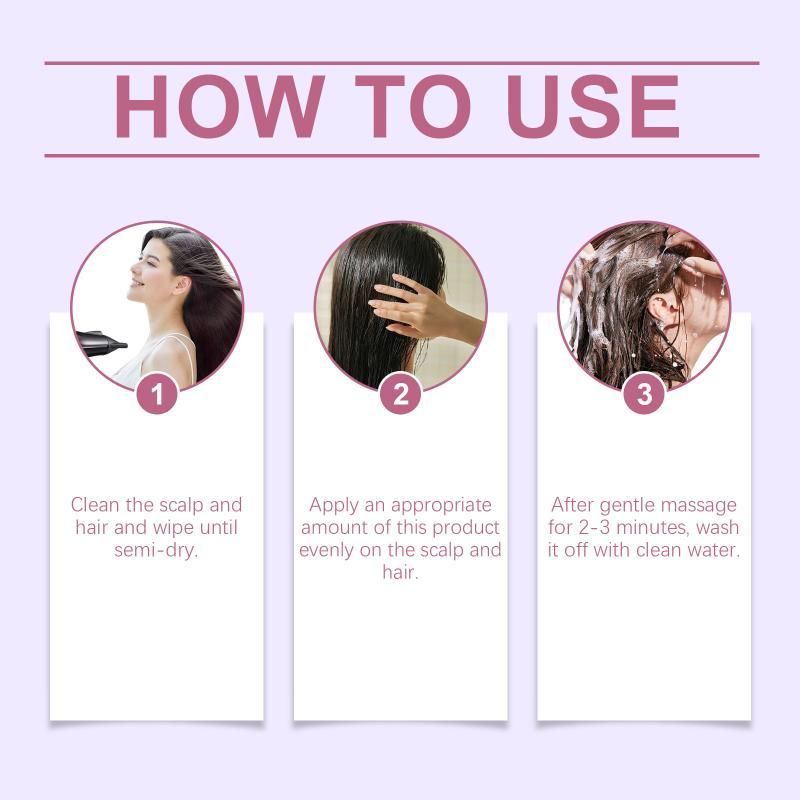 HOW TO USE

1

Clean the scalp and hair and wipe until semi-dry.

2

Apply an appropriate amount of this product evenly on the scalp and hair.

3

After gentle massage for 2-3 minutes, wash it off with clean water.