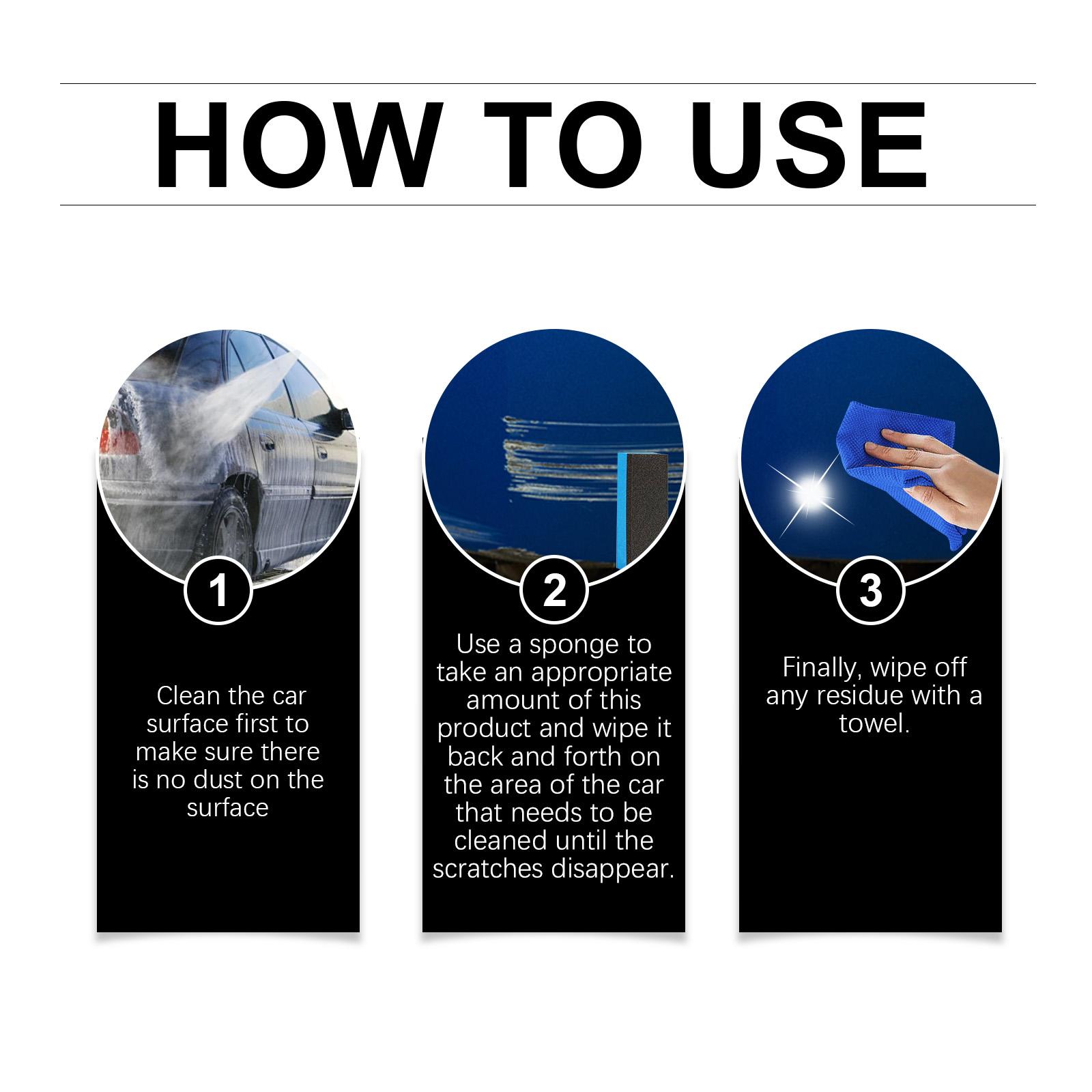 HOW TO USE

1

Clean the car surface first to make sure there is no dust on the surface

2

Use a sponge to take an appropriate amount of this product and wipe it back and forth on the area of the car that needs to be cleaned until the scratches disappear.

3

Finally, wipe off any residue with a towel.