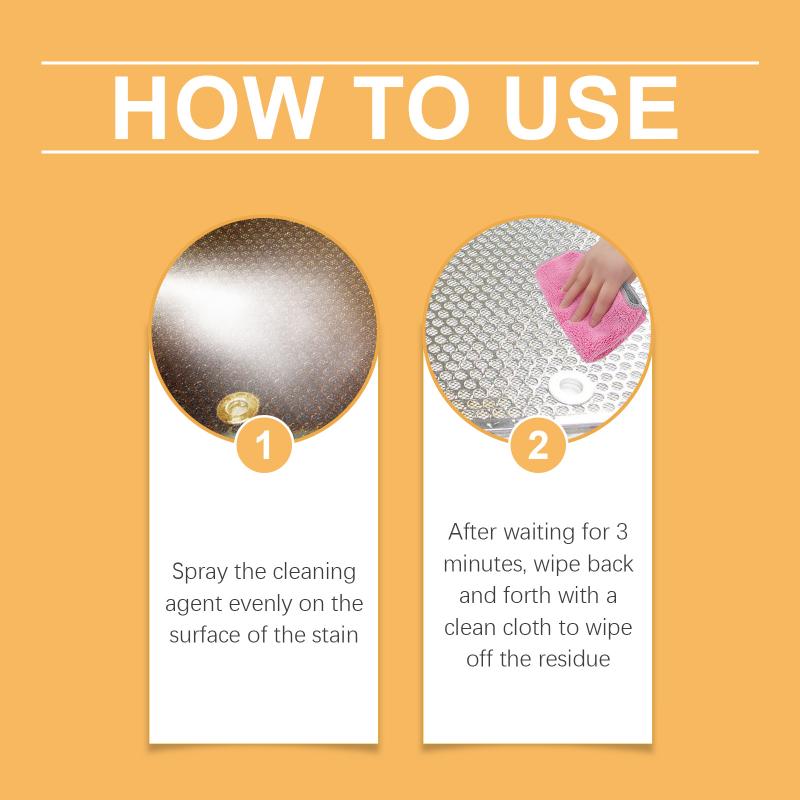 HOW TO USE

1

Spray the cleaning agent evenly on the surface of the stain

2

After waiting for 3 minutes, wipe back and forth with a clean cloth to wipe off the residue