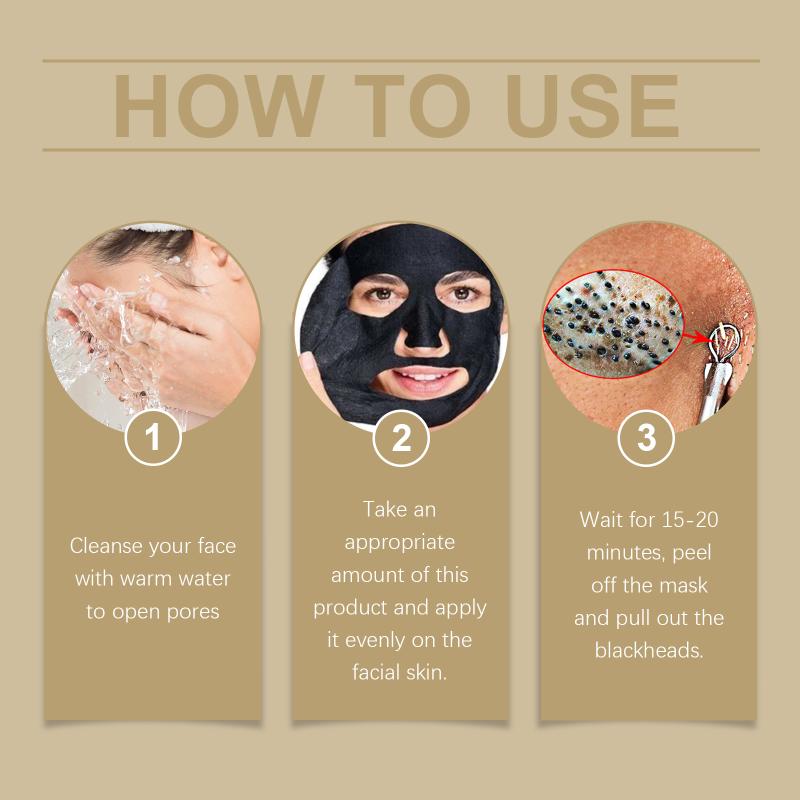 HOW TO USE

1

Cleanse your face with warm water to open pores

2

Take an appropriate amount of this product and apply it evenly on the facial skin.

3

Wait for 15-20 minutes, peel off the mask and pull out the blackheads.