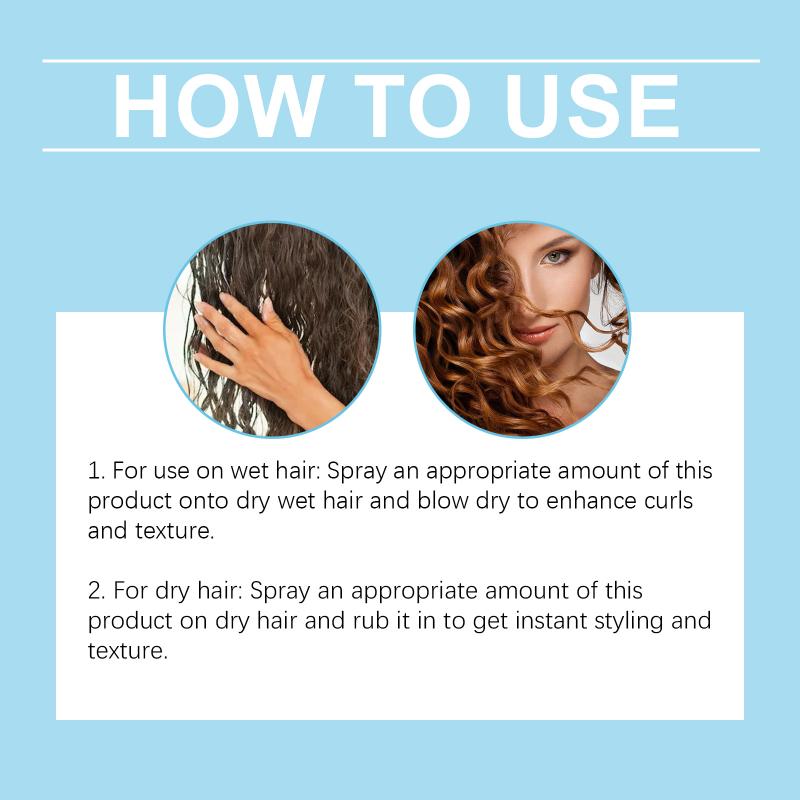 HOW TO USE

1. For use on wet hair: Spray an appropriate amount of this product onto dry wet hair and blow dry to enhance curls and texture.

2. For dry hair: Spray an appropriate amount of this product on dry hair and rub it in to get instant styling and texture.