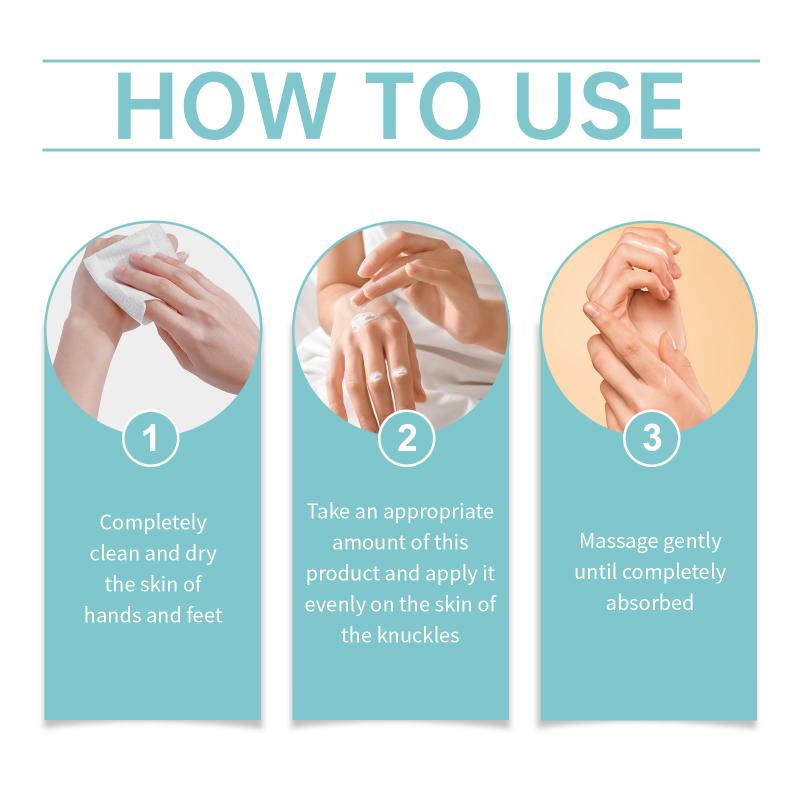 HOW TO USE

1

Completely clean and dry the skin of hands and feet

2

Take an appropriate amount of this product and apply it evenly on the skin of the knuckles

3

Massage gently until completely absorbed