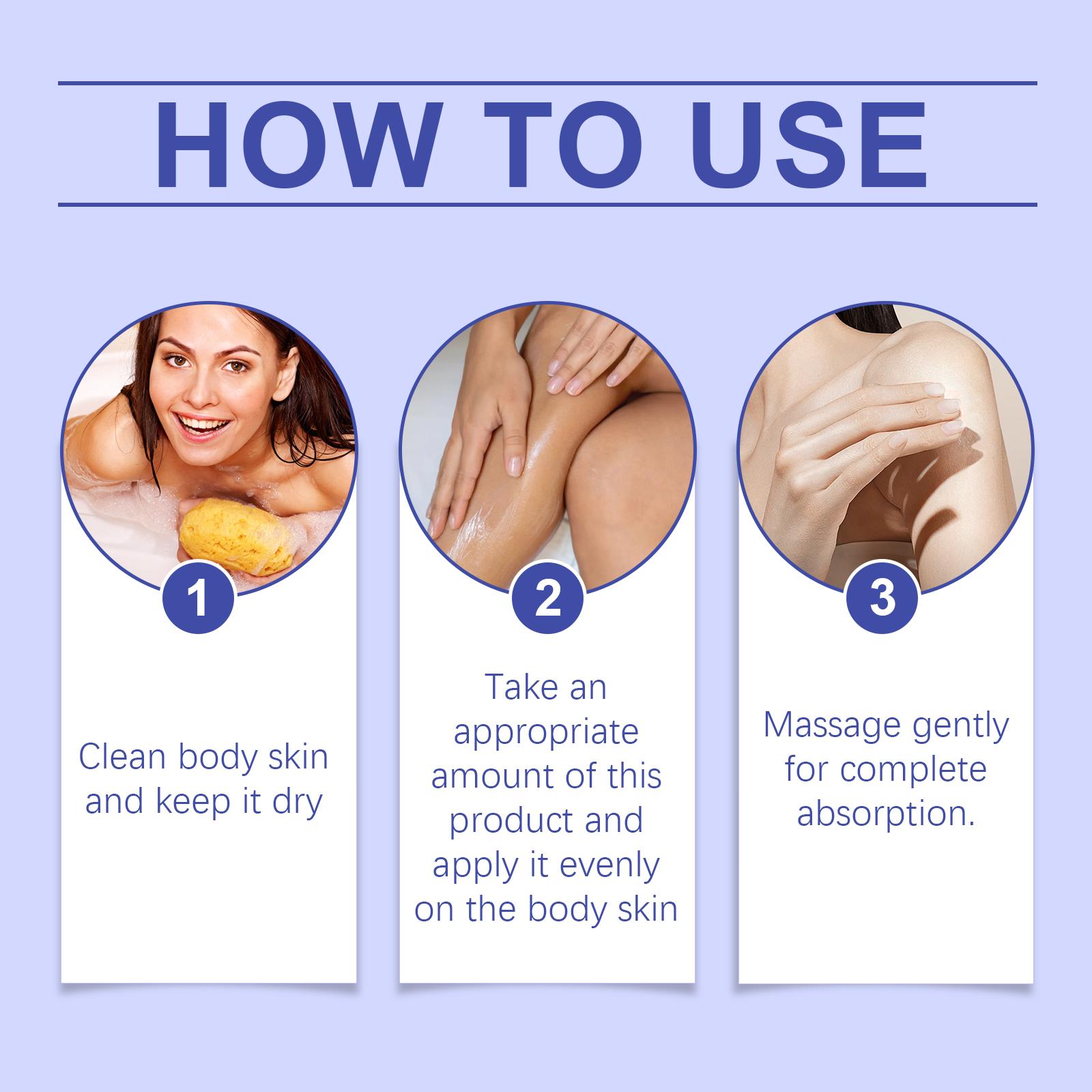 HOW TO USE

1

Clean body skin and keep it dry

2

Take an appropriate amount of this product and apply it evenly on the body skin

3

Massage gently for complete absorption.