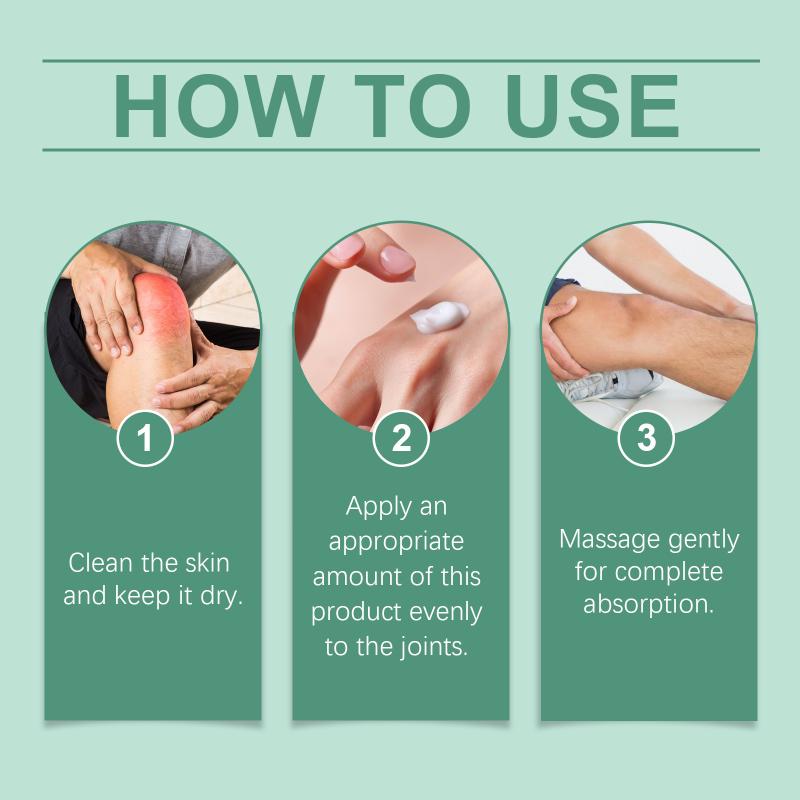 HOW TO USE

1

Clean the skin and keep it dry.

2

Apply an appropriate amount of this product evenly to the joints.

3

Massage gently for complete absorption.