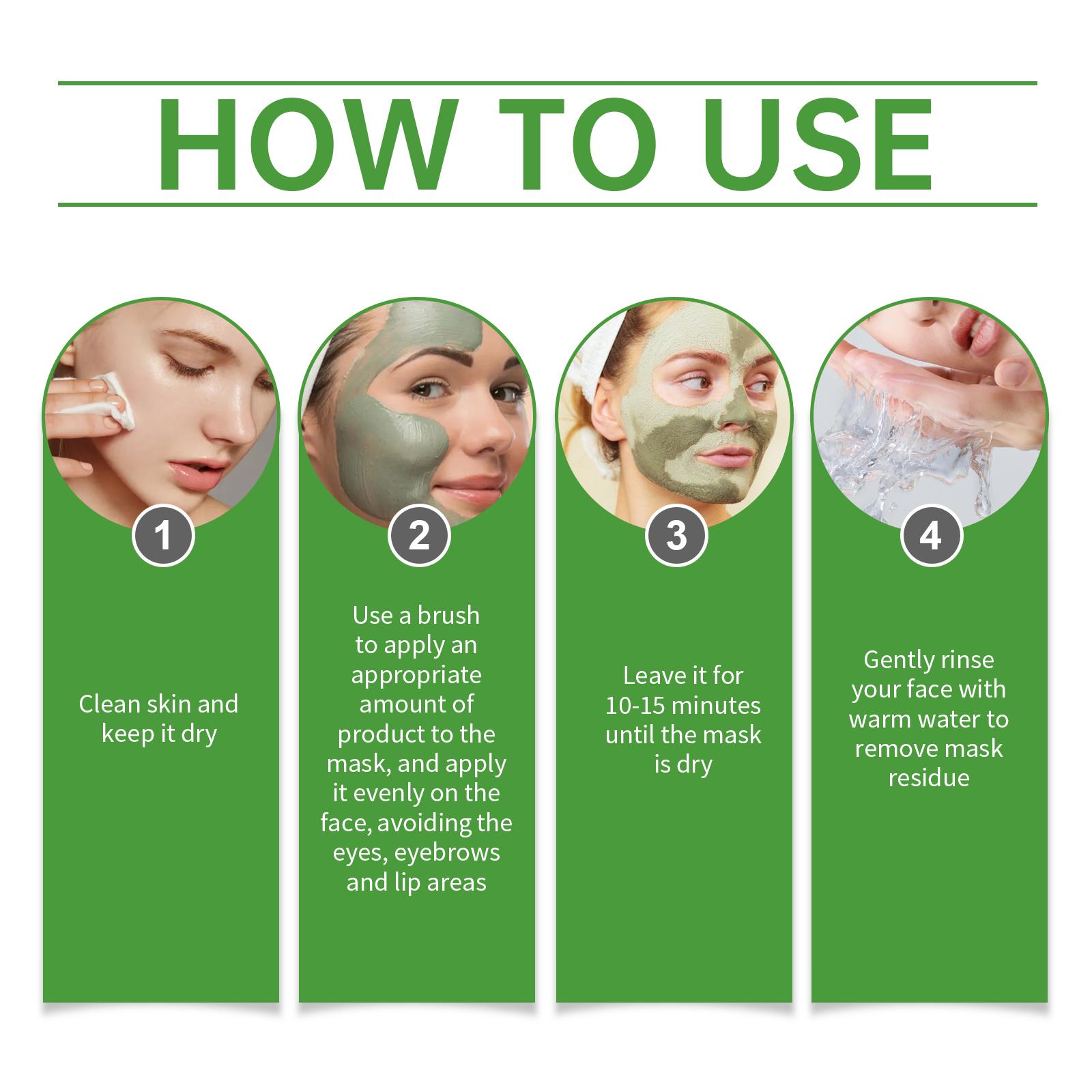 HOW TO USE

1

Clean skin and keep it dry

2

Use a brush to apply an appropriate amount of product to the mask, and apply it evenly on the face, avoiding the eyes, eyebrows and lip areas

3

Leave it for 10-15 minutes until the mask is dry

4

Gently rinse your face with warm water to remove mask residue